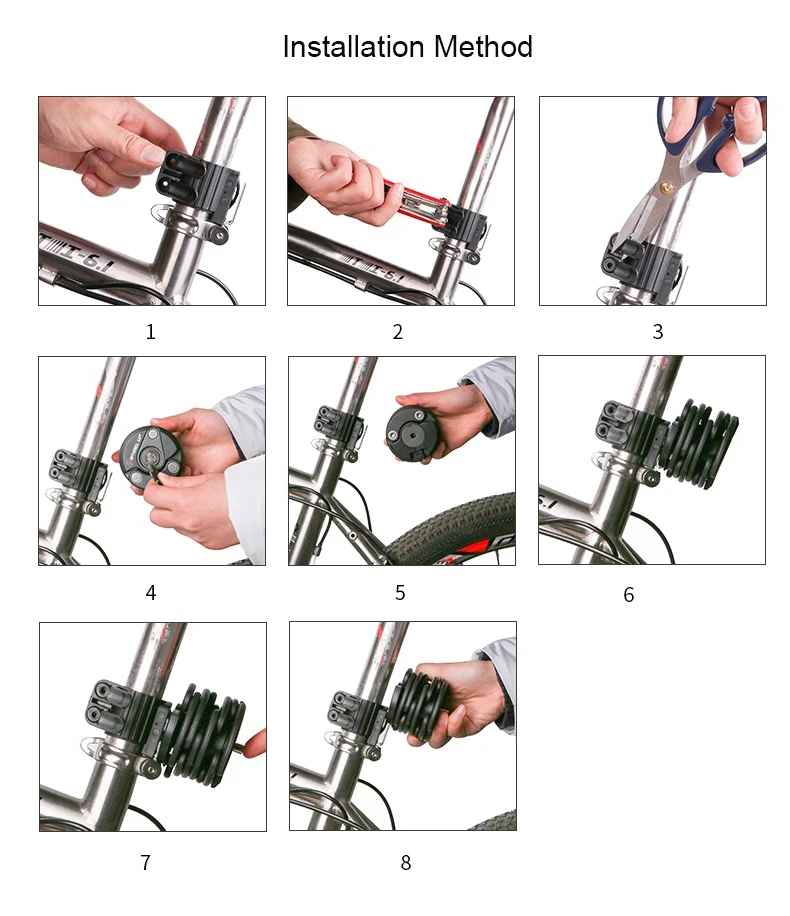 Installation Method

1

2

3

4

5

6

7

8