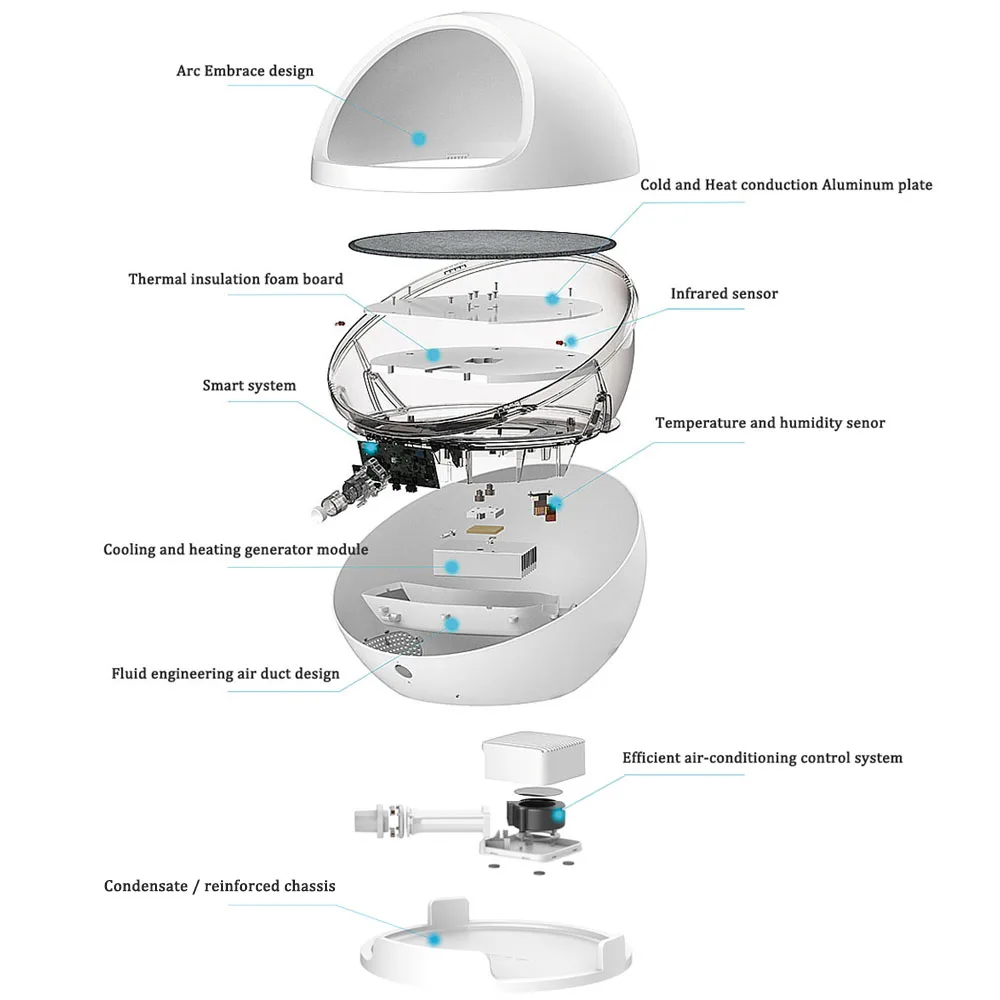 Arc Embrace design

Cold and Heat conduction Aluminum plate

Thermal insulation foam board

Infrared sensor

Smart system

Temperature and humidity senor

Cooling and heating generator module

Fluid engineering air duct design

Efficient air-conditioning control system

Condensate / reinforced chassis