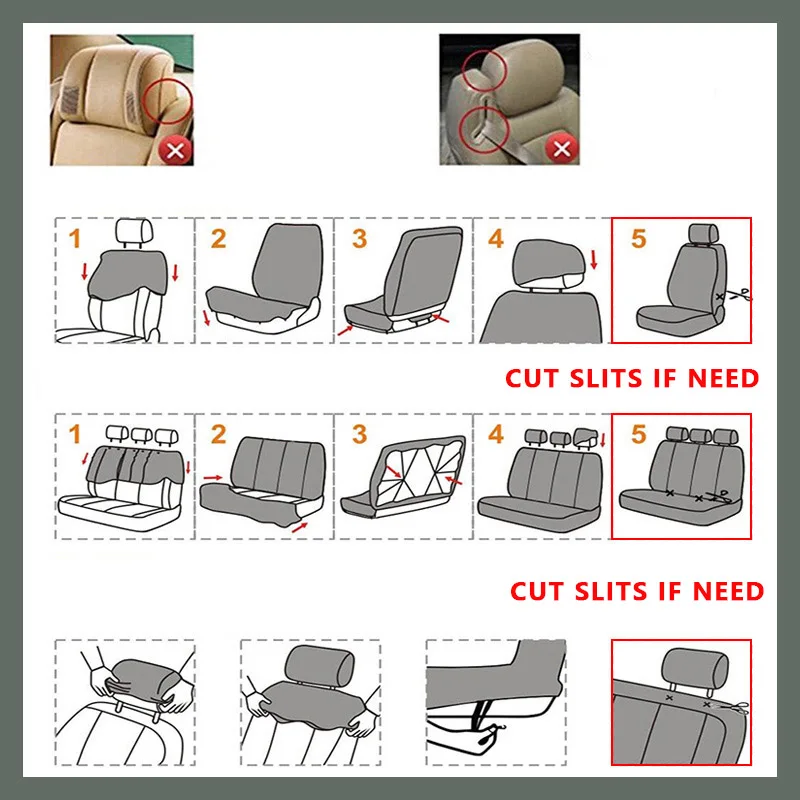 1

2

3

4

5

CUT SLITS IF NEED

1

2

3

4

5

CUT SLITS IF NEED