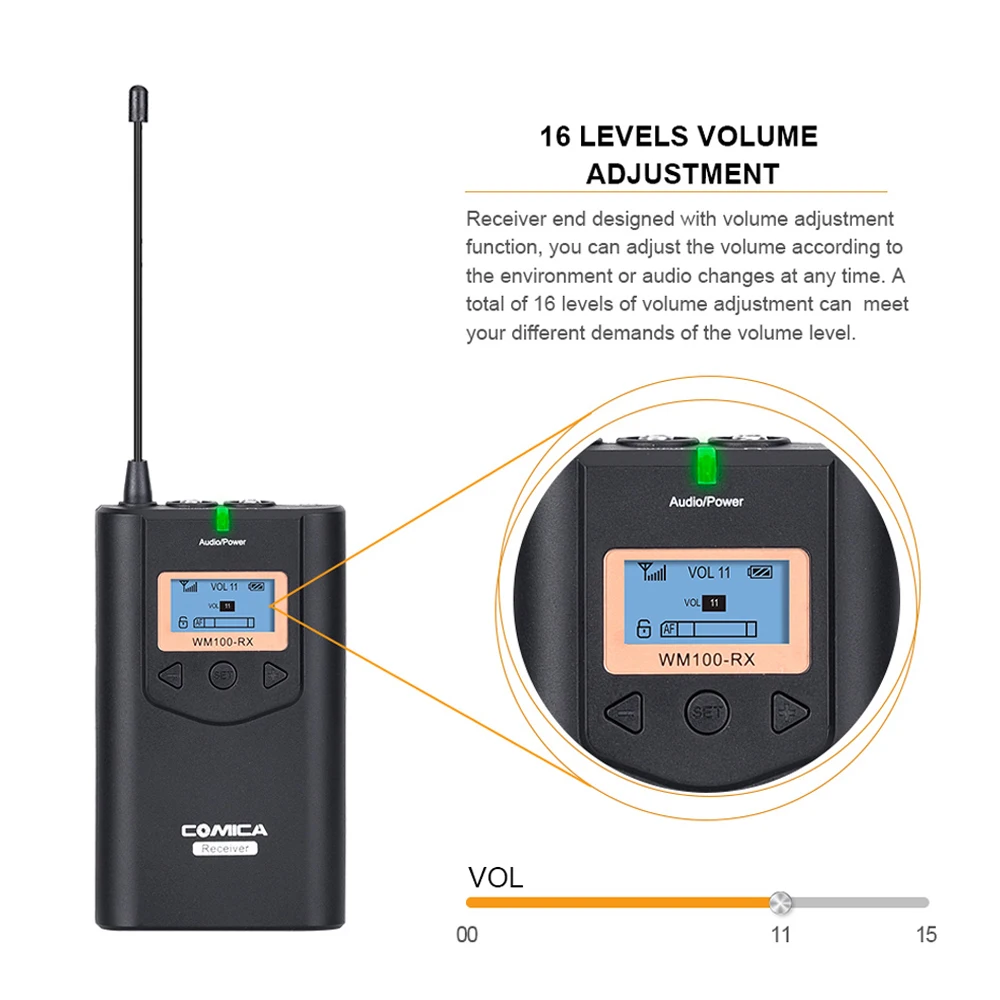 16 LEVELS VOLUME ADJUSTMENT

Receiver end designed with volume adjustment function, you can adjust the volume according to the environment or audio changes at any time. A total of 16 levels of volume adjustment can meet your different demands of the volume level.

Audio/Power
VOL 11
VOL 11
AF
WM100-RX
SET

COMICA
Receiver

Audio/Power
VOL 11
VOL 11
AF
WM100-RX
SET

VOL
00
11
15