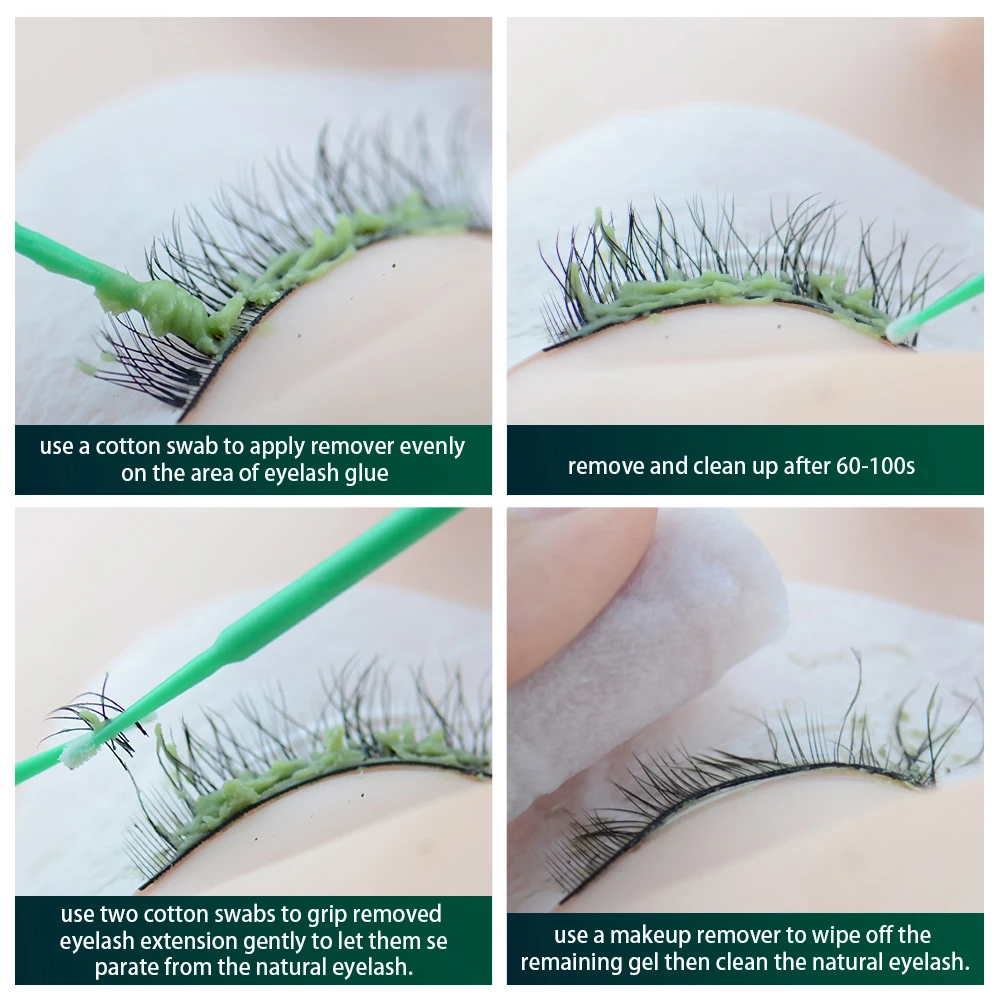 use a cotton swab to apply remover evenly on the area of eyelash glue

remove and clean up after 60-100s

use two cotton swabs to grip removed eyelash extension gently to let them se parate from the natural eyelash.

use a makeup remover to wipe off the remaining gel then clean the natural eyelash.