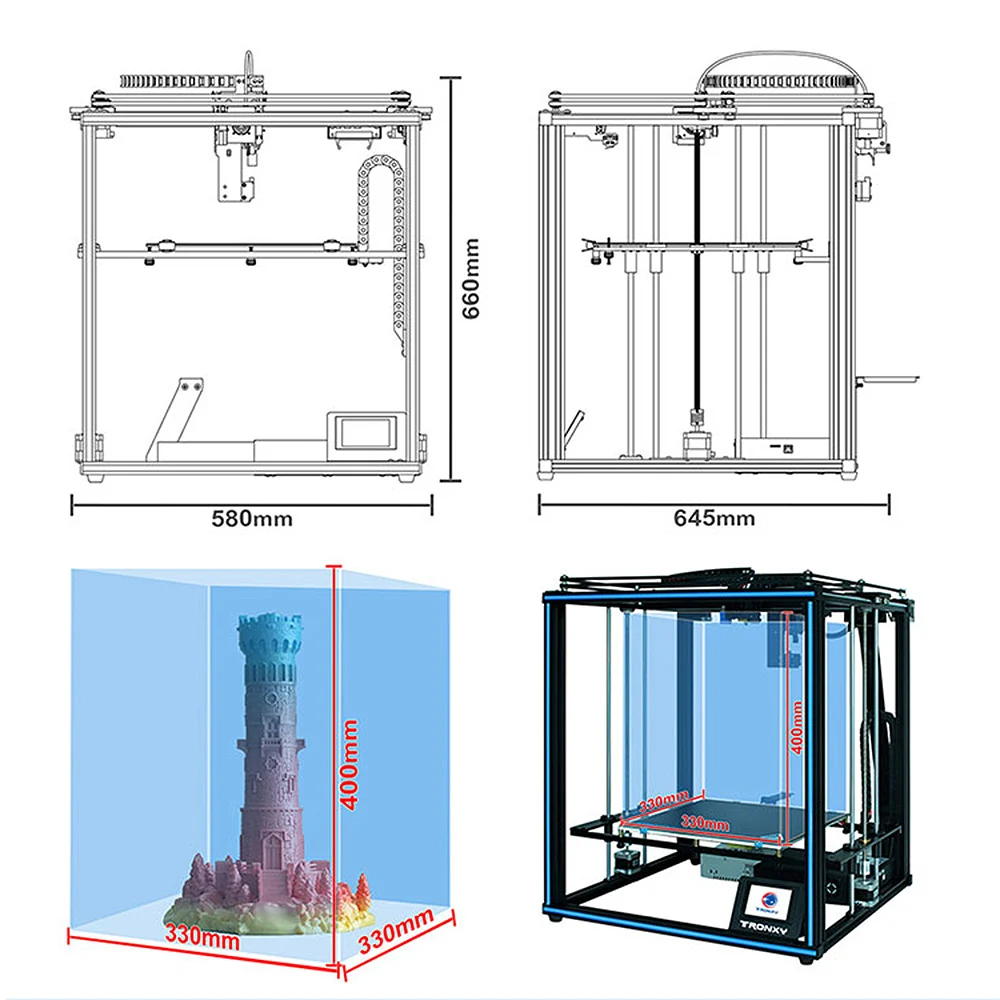 660mm

580mm

645mm

400mm

330mm

330mm

400mm

330mm

330mm

TRONXY