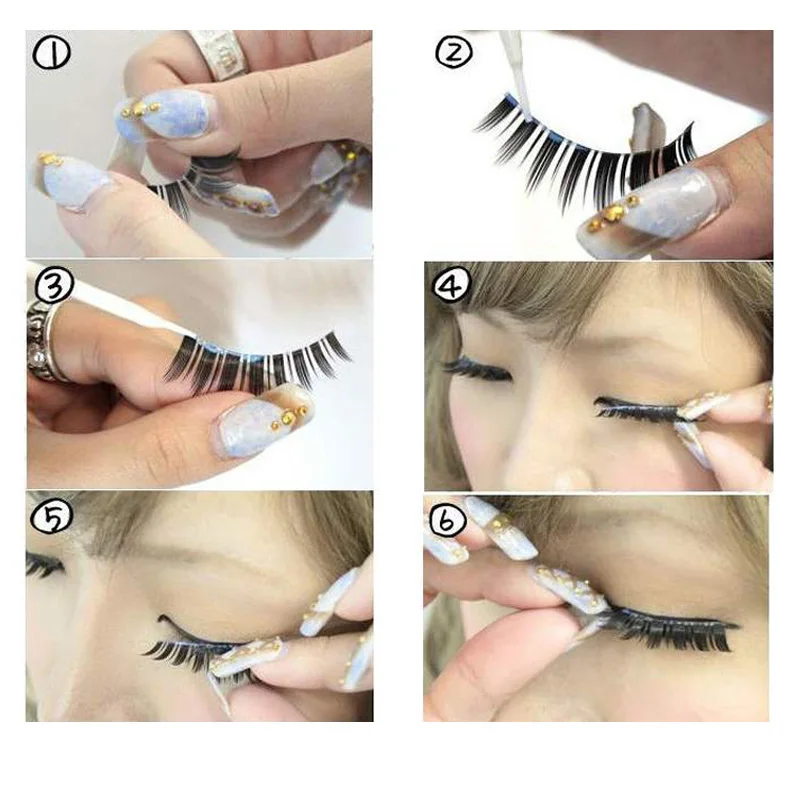 ①
②
③
④
⑤
⑥