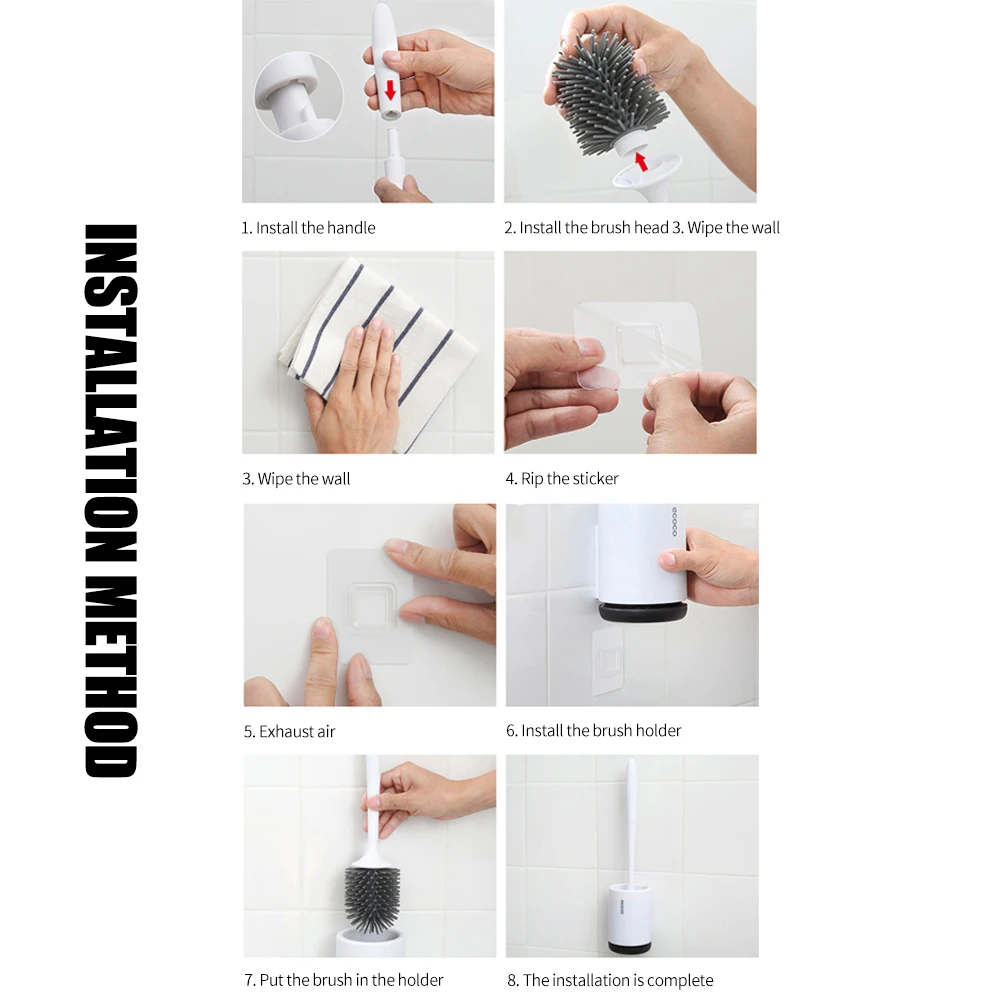 INSTALLATION METHOD

1. Install the handle

2. Install the brush head 3. Wipe the wall

3. Wipe the wall

4. Rip the sticker

5. Exhaust air

6. Install the brush holder

7. Put the brush in the holder

8. The installation is complete