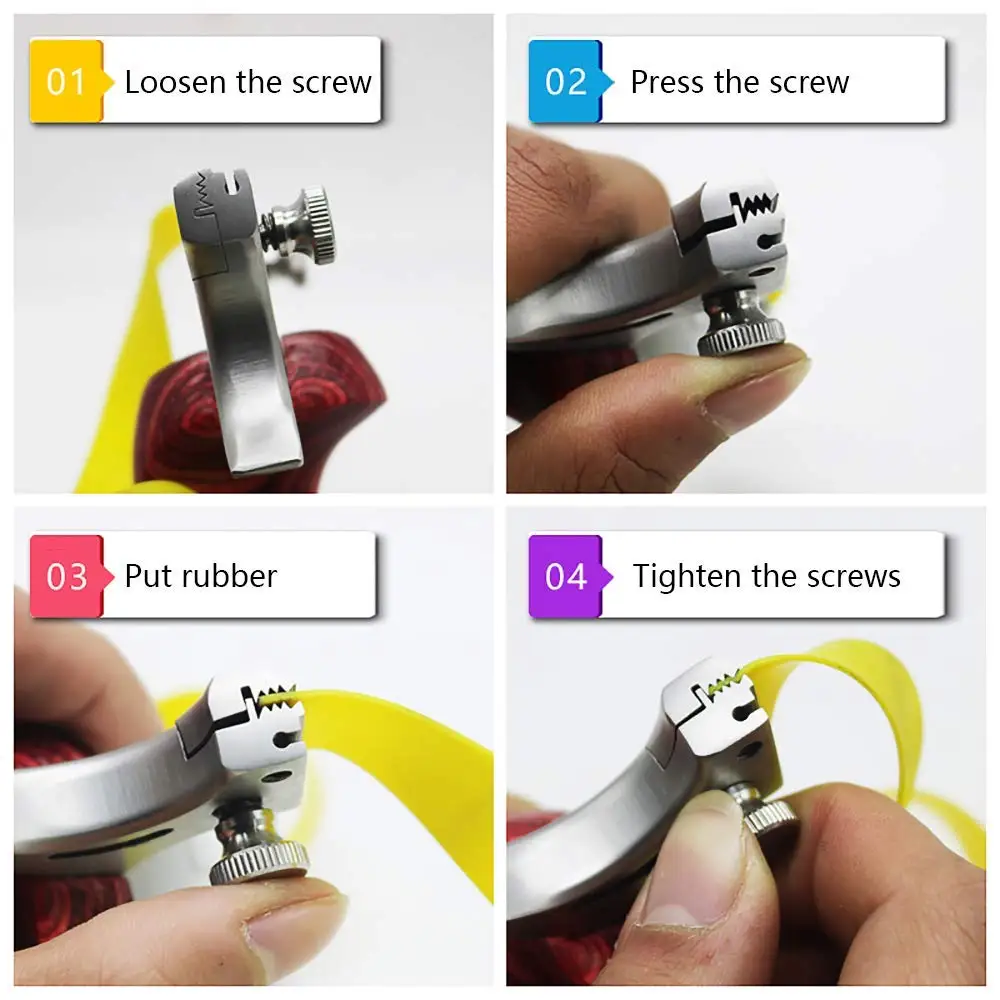 01 Loosen the screw

02 Press the screw

03 Put rubber

04 Tighten the screws