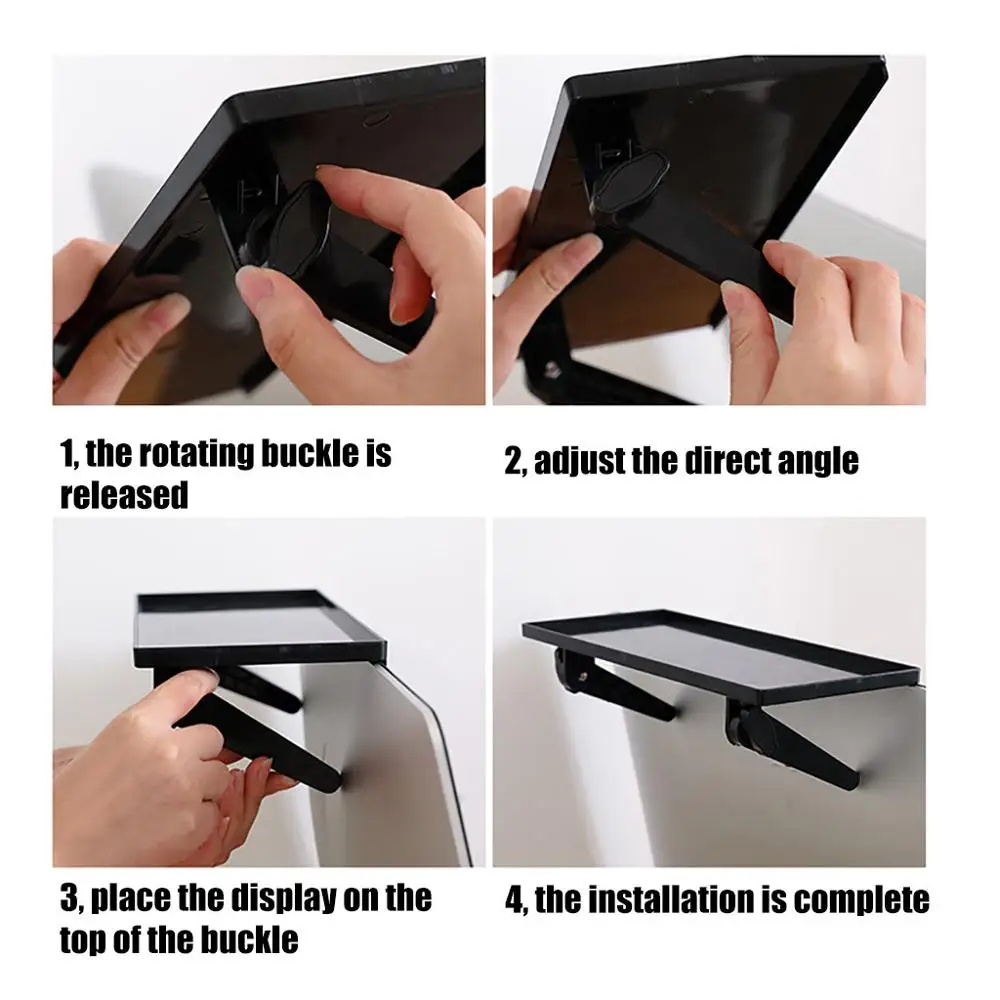 1, the rotating buckle is released

2, adjust the direct angle

3, place the display on the top of the buckle

4, the installation is complete