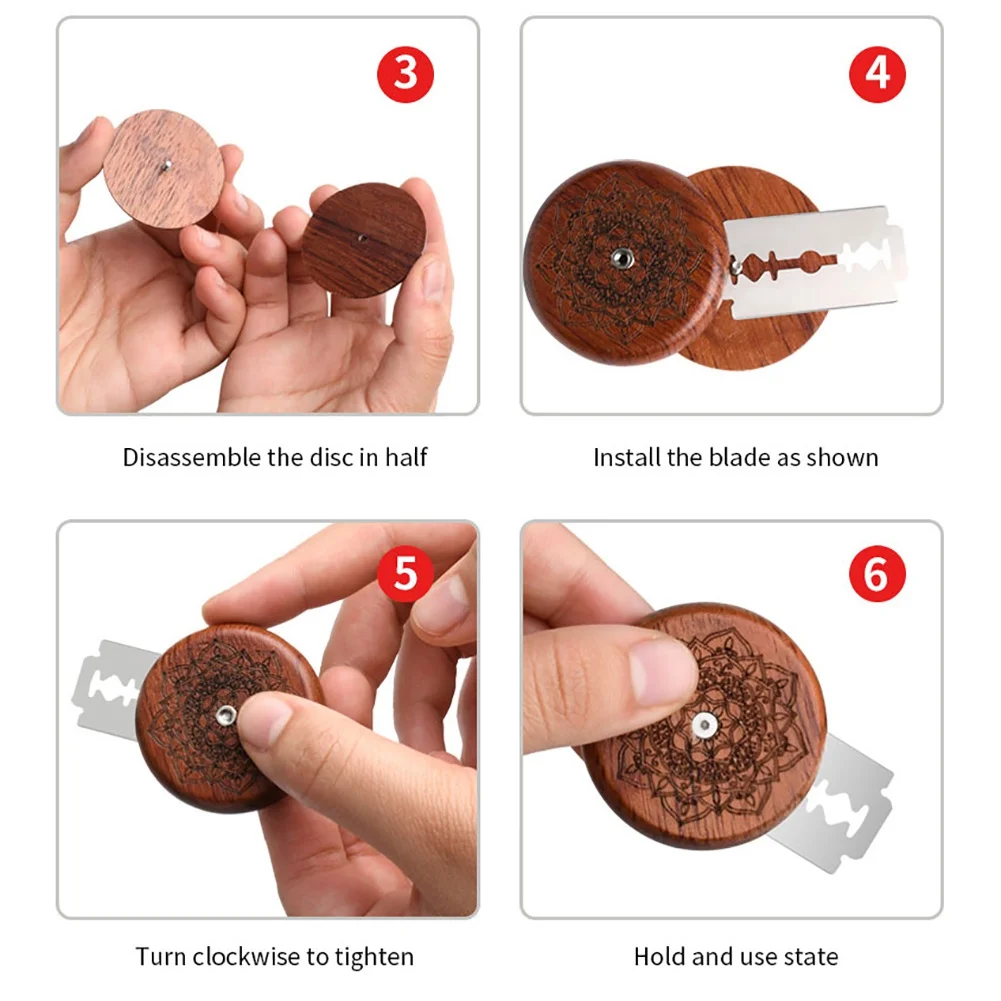 3

Disassemble the disc in half

4

Install the blade as shown

5

Turn clockwise to tighten

6

Hold and use state