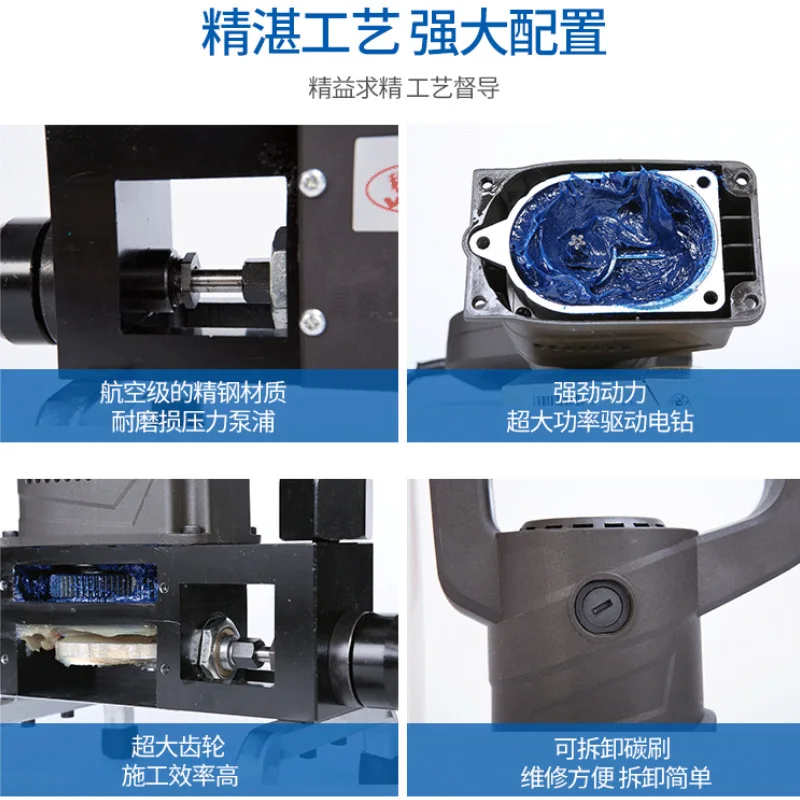 精湛工艺 强大配置

精益求精 工艺督导

航空级的精钢材质
耐磨损压力泵浦

强劲动力
超大功率驱动电钻

超大齿轮
施工效率高

可拆卸碳刷
维修方便 拆卸简单