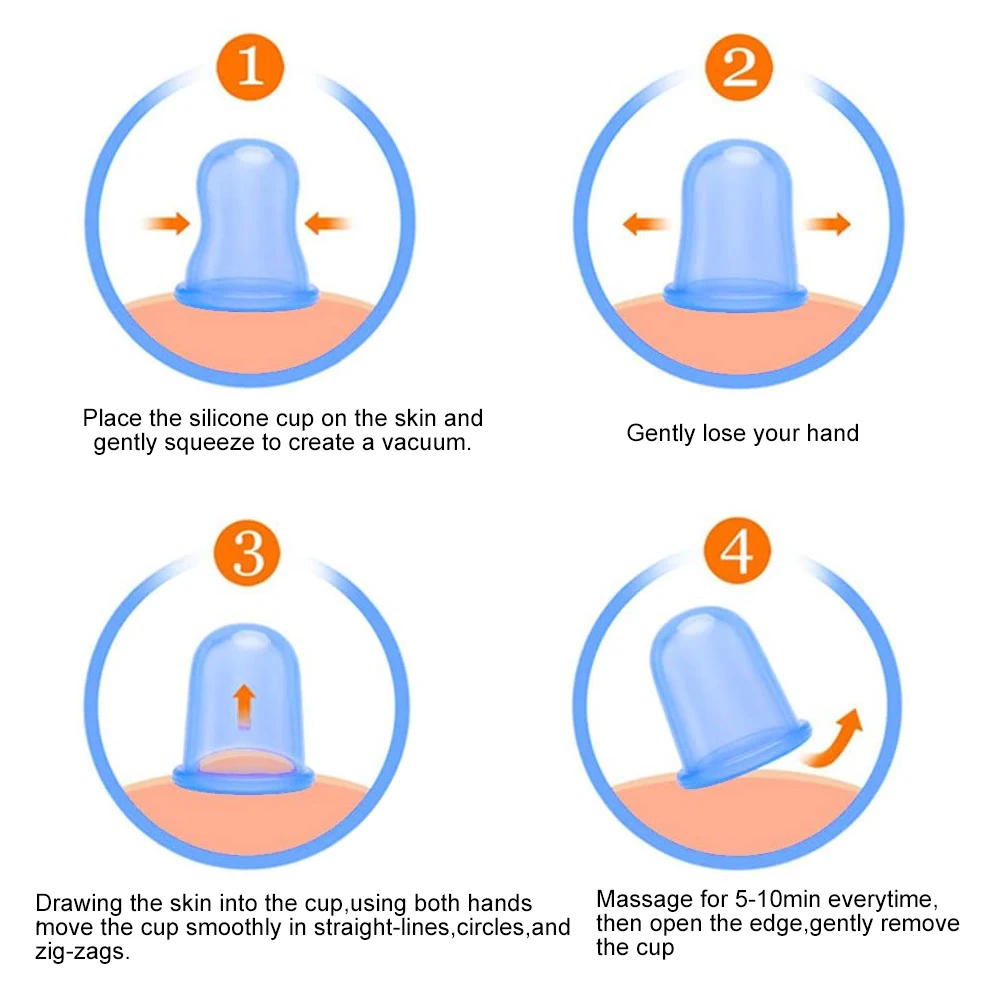 1

Place the silicone cup on the skin and gently squeeze to create a vacuum.

2

Gently lose your hand

3

Drawing the skin into the cup,using both hands move the cup smoothly in straight-lines,circles,and zig-zags.

4

Massage for 5-10min everytime, then open the edge,gently remove the cup