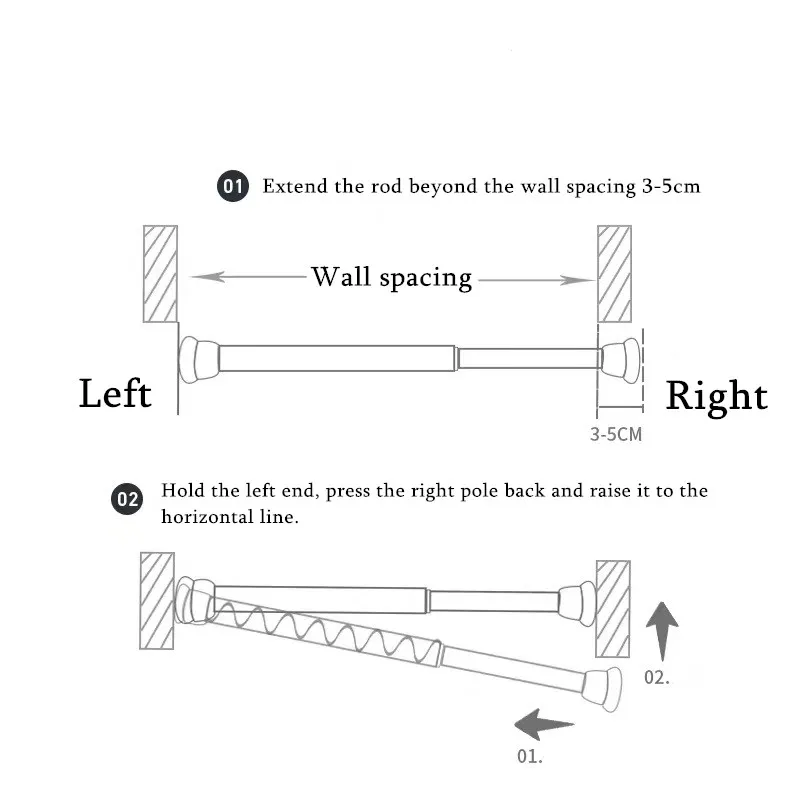 01 Extend the rod beyond the wall spacing 3-5cm

Wall spacing

Left

Right

3-5CM

02 Hold the left end, press the right pole back and raise it to the horizontal line.

02.

01.