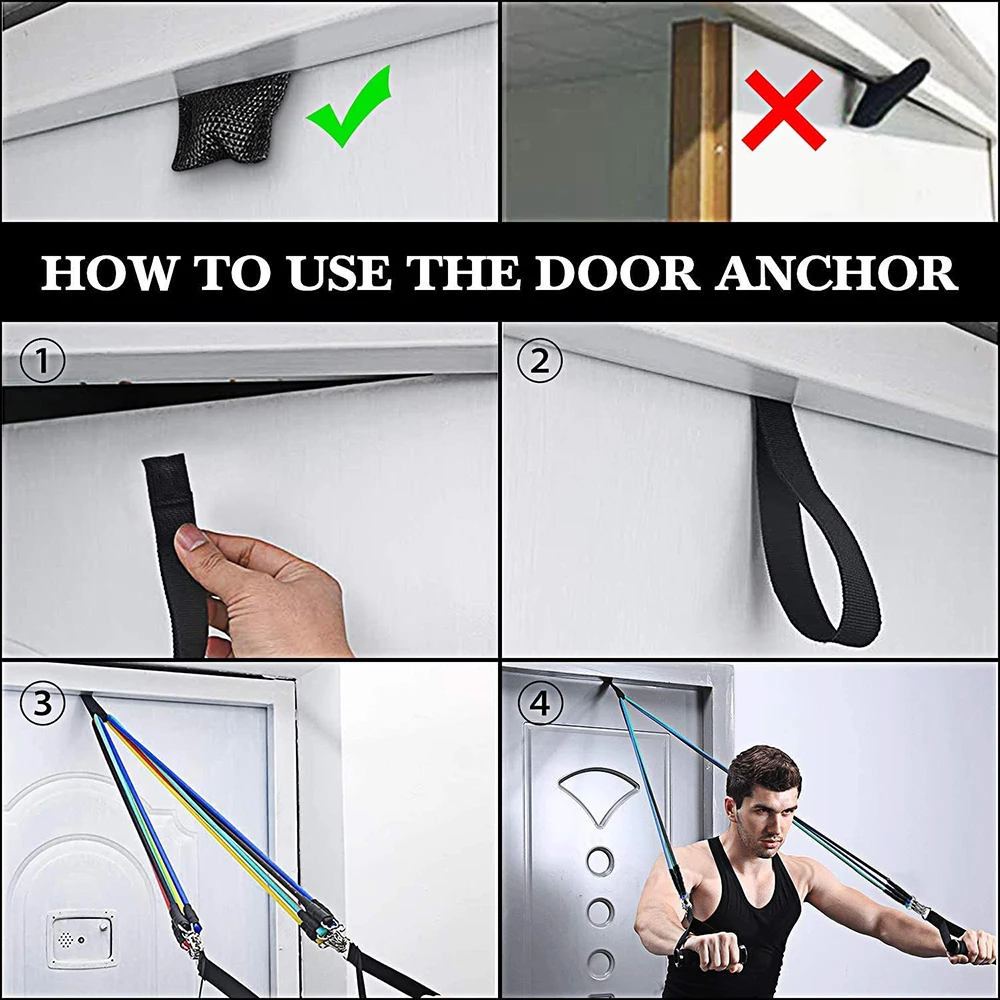 HOW TO USE THE DOOR ANCHOR

①

②

③

④