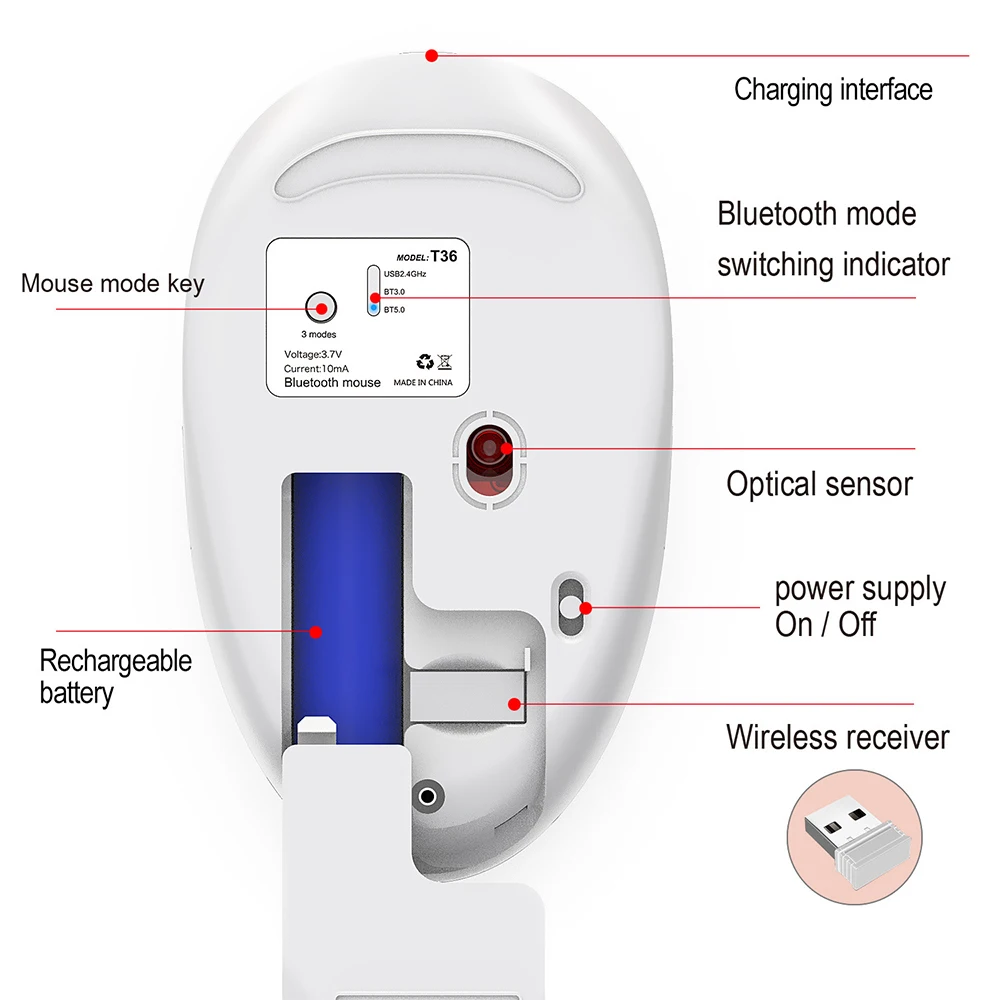 Charging interface

Bluetooth mode switching indicator

Mouse mode key

MODEL: T36
USB2.4GHz
BT3.0
BT5.0
3 modes
Voltage:3.7V
Current:10mA
Bluetooth mouse
MADE IN CHINA

Optical sensor

power supply On / Off

Rechargeable battery

Wireless receiver