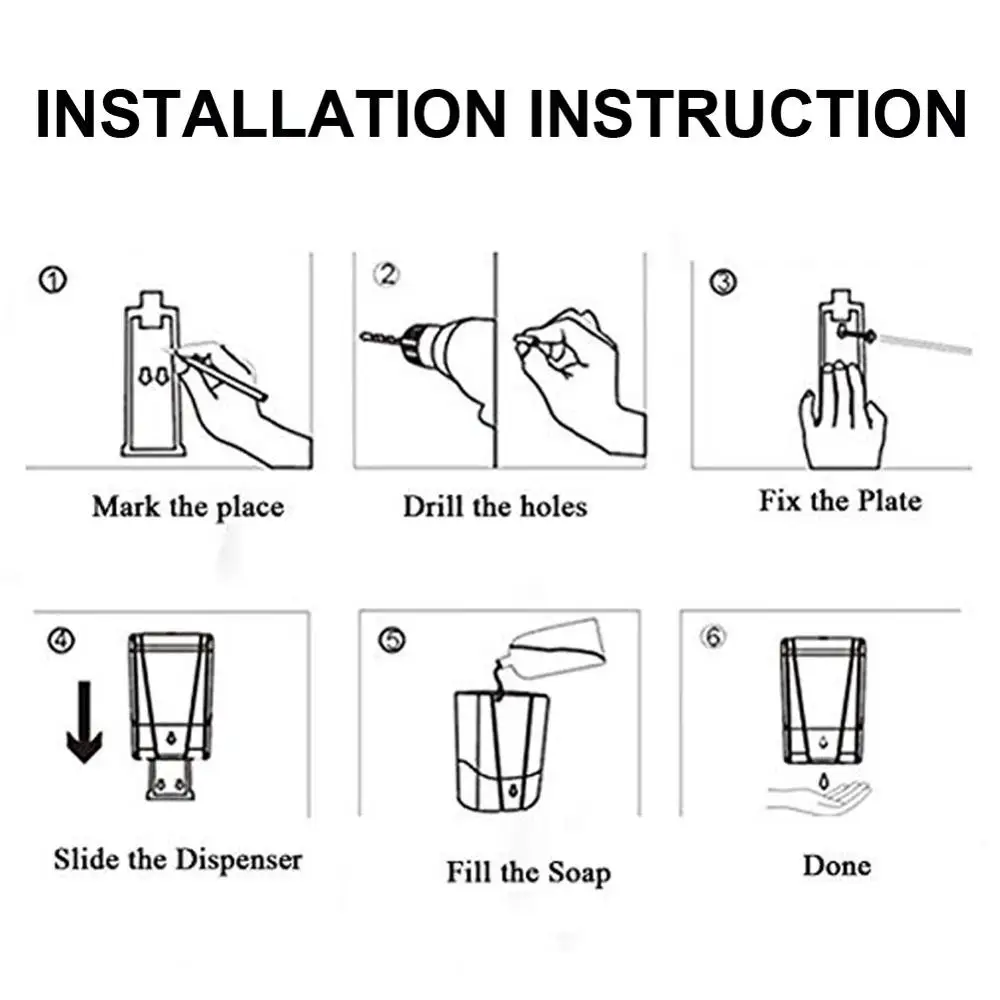 INSTALLATION INSTRUCTION

①

Mark the place

②

Drill the holes

③

Fix the Plate

④

Slide the Dispenser

⑤

Fill the Soap

⑥

Done