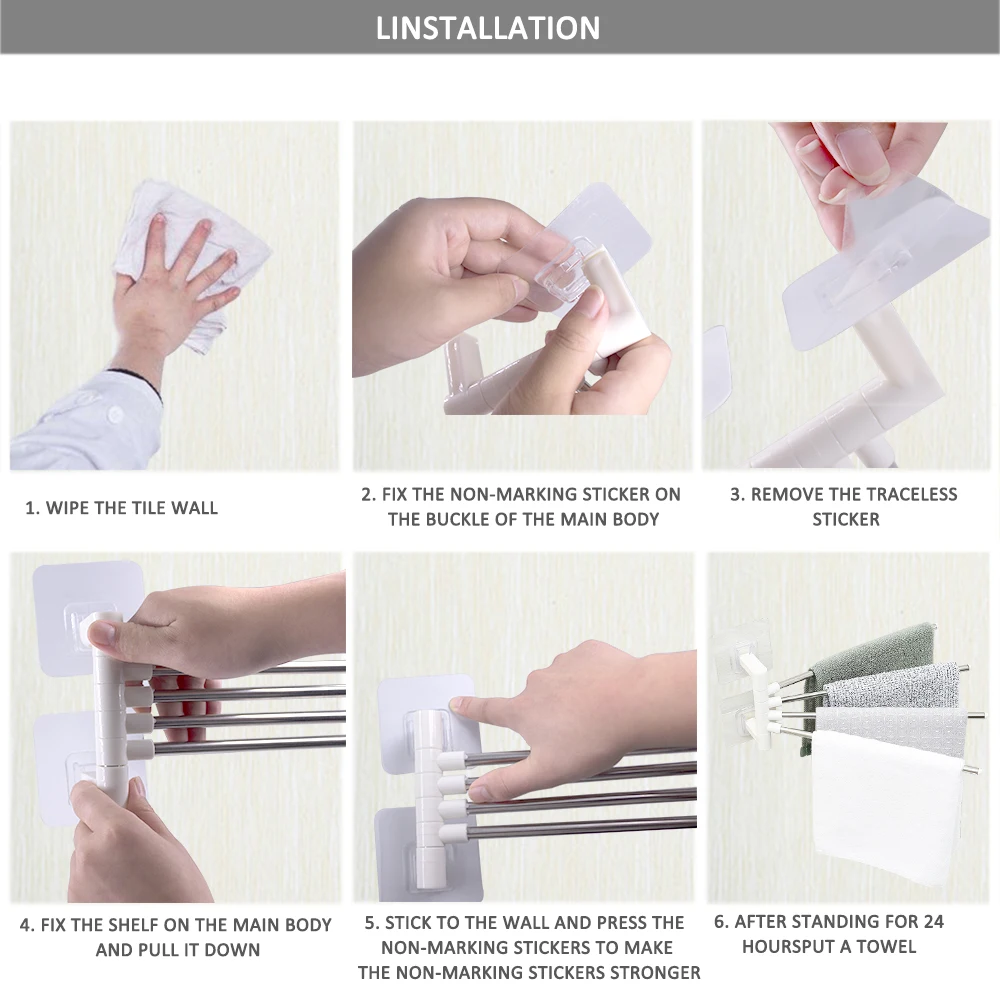 LINSTALLATION

1. WIPE THE TILE WALL

2. FIX THE NON-MARKING STICKER ON THE BUCKLE OF THE MAIN BODY

3. REMOVE THE TRACELESS STICKER

4. FIX THE SHELF ON THE MAIN BODY AND PULL IT DOWN

5. STICK TO THE WALL AND PRESS THE NON-MARKING STICKERS TO MAKE THE NON-MARKING STICKERS STRONGER

6. AFTER STANDING FOR 24 HOURSPUT A TOWEL