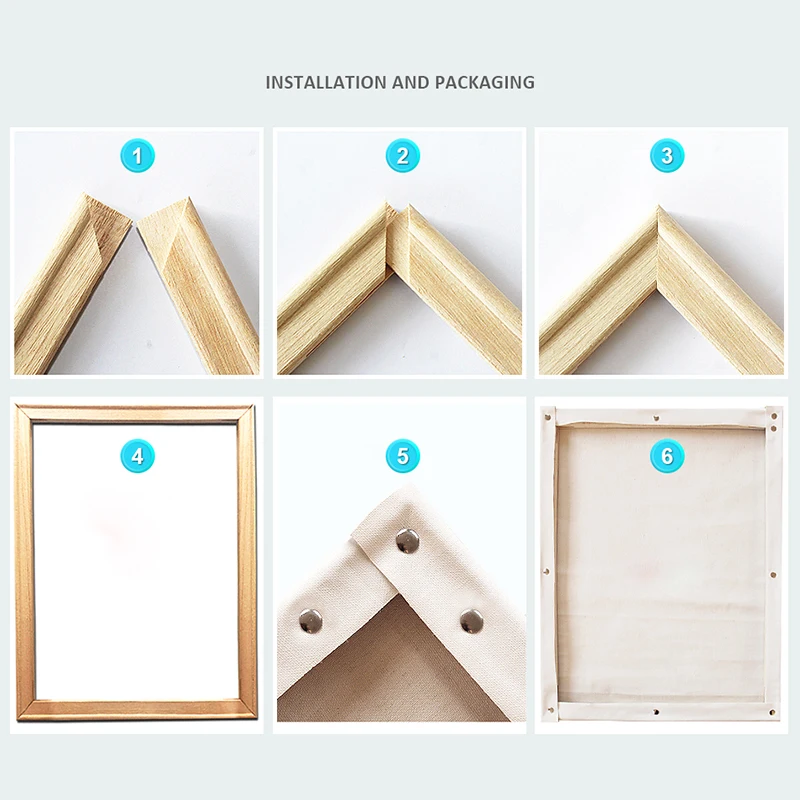 INSTALLATION AND PACKAGING

1

2

3

4

5

6