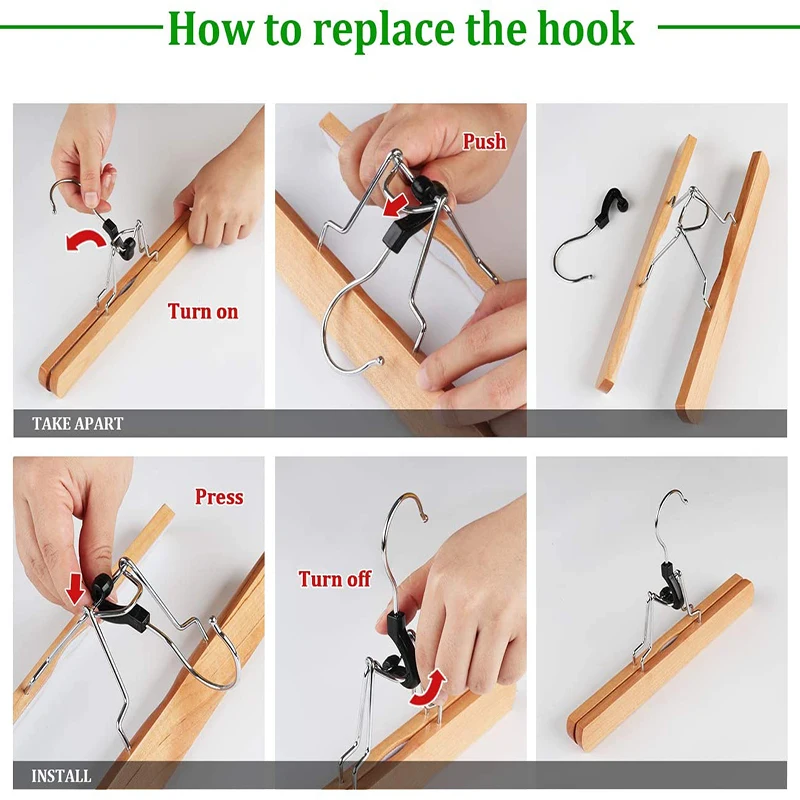 How to replace the hook

Turn on

Push

TAKE APART

Press

Turn off

INSTALL