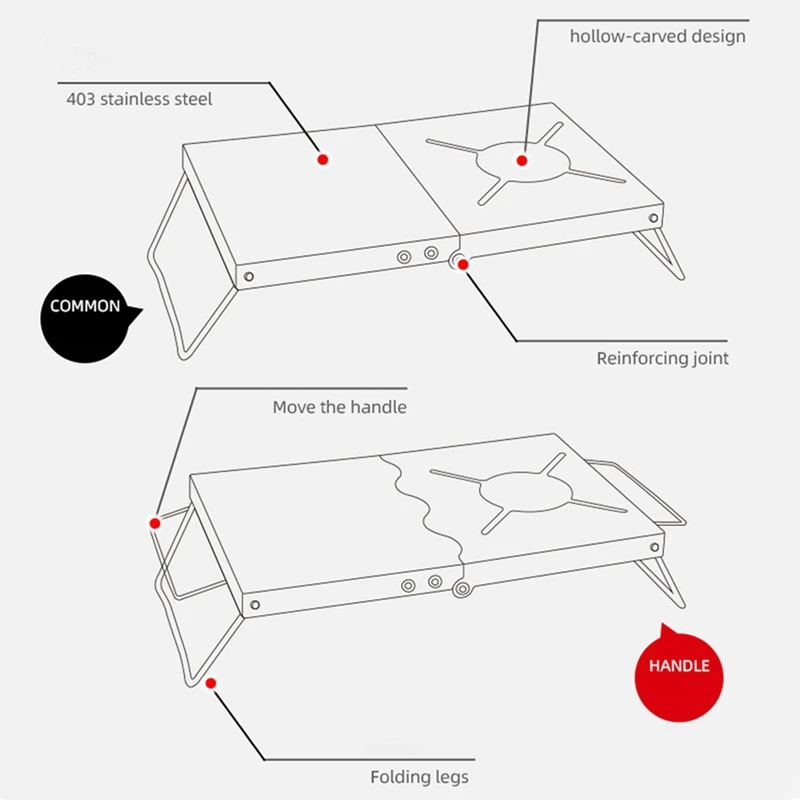 hollow-carved design

403 stainless steel

COMMON

Reinforcing joint

Move the handle

HANDLE

Folding legs