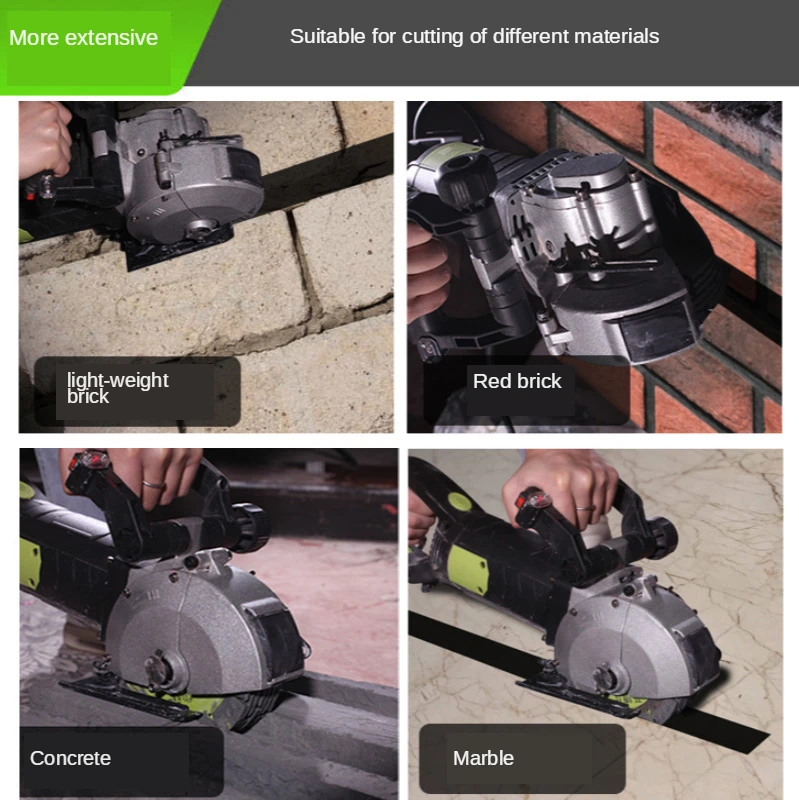 More extensive

Suitable for cutting of different materials

light-weight brick

Red brick

Concrete

Marble