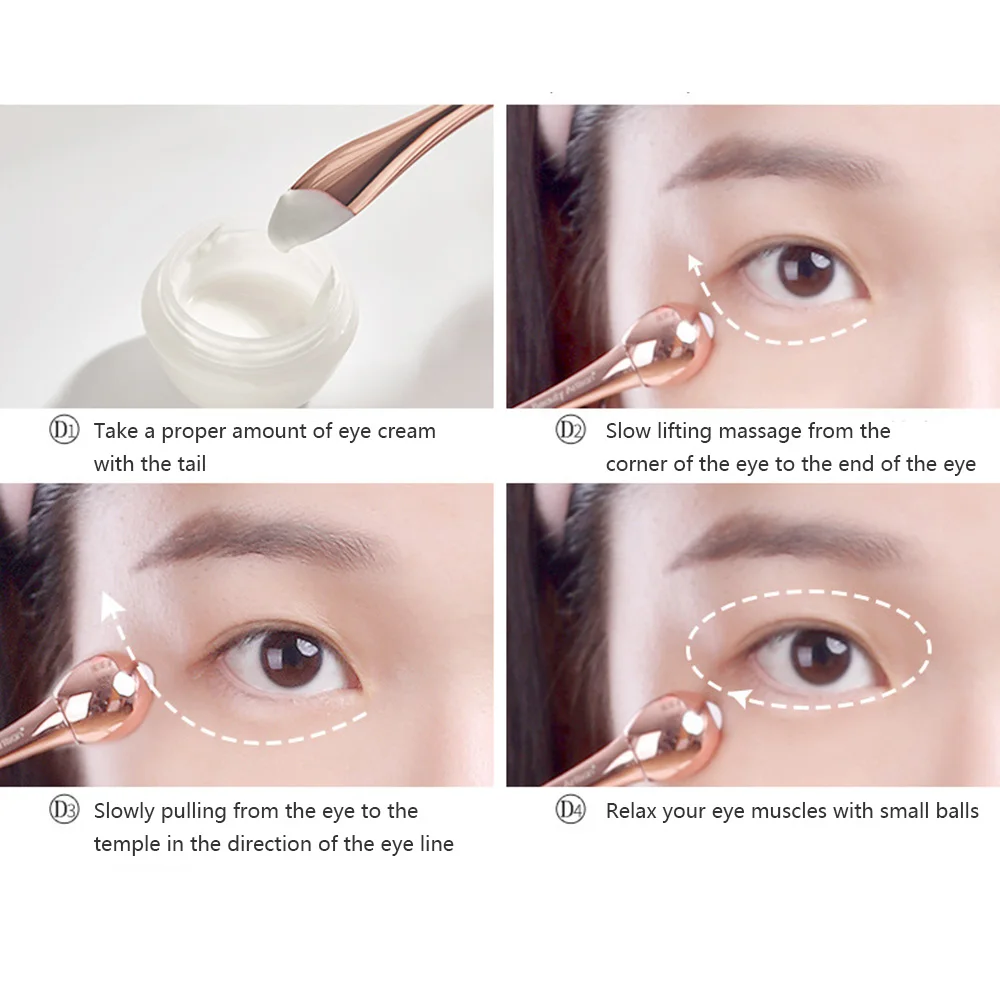 D1 Take a proper amount of eye cream with the tail

D2 Slow lifting massage from the corner of the eye to the end of the eye

D3 Slowly pulling from the eye to the temple in the direction of the eye line

D4 Relax your eye muscles with small balls