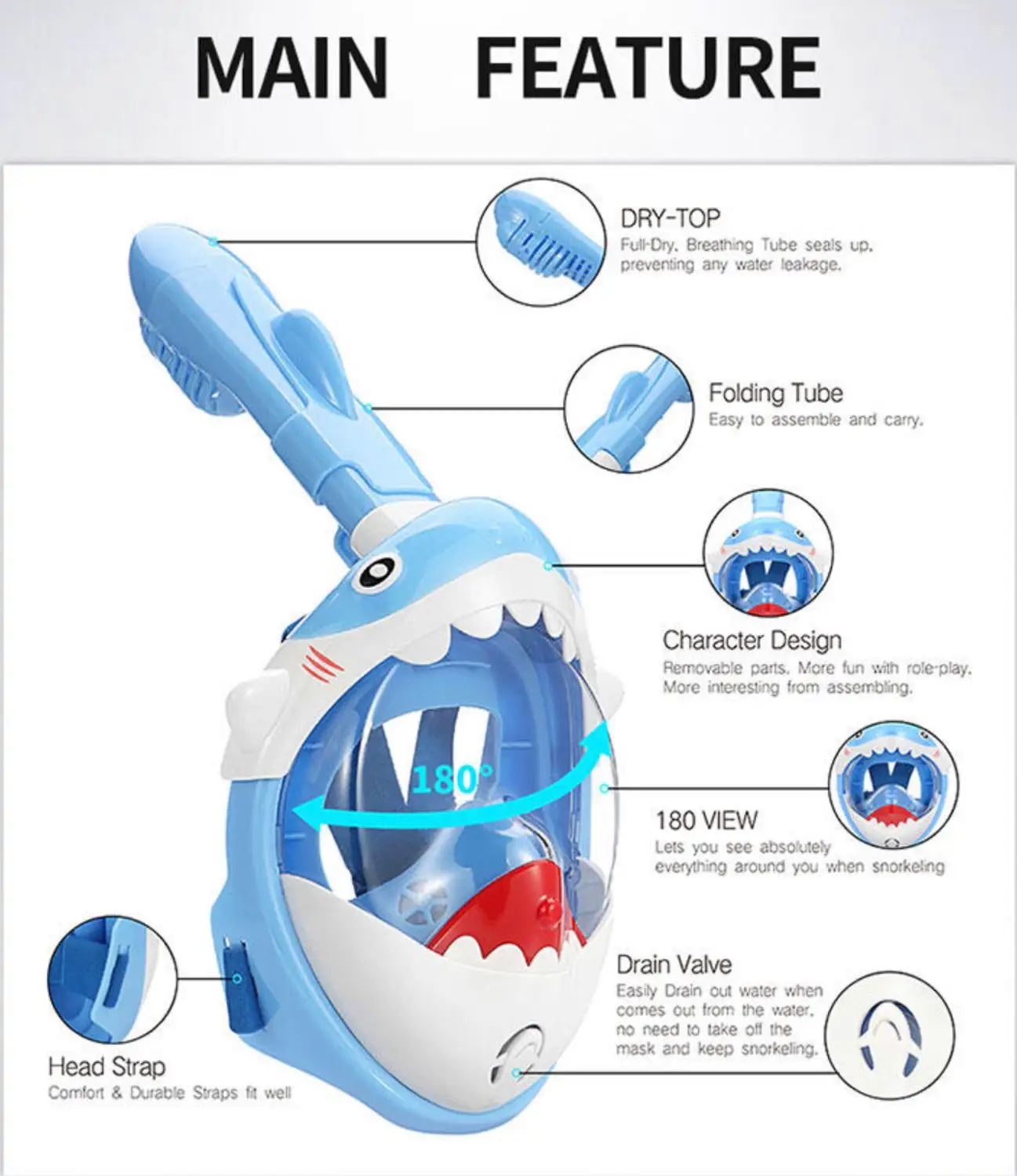 MAIN FEATURE

DRY-TOP
Full-Dry. Breathing Tube seals up, preventing any water leakage.

Folding Tube
Easy to assemble and carry.

Character Design
Removable parts. More fun with role-play. More interesting from assembling.

180°

180 VIEW
Lets you see absolutely everything around you when snorkeling

Drain Valve
Easily Drain out water when comes out from the water, no need to take off the mask and keep snorkeling.

Head Strap
Comfort & Durable Straps fit well