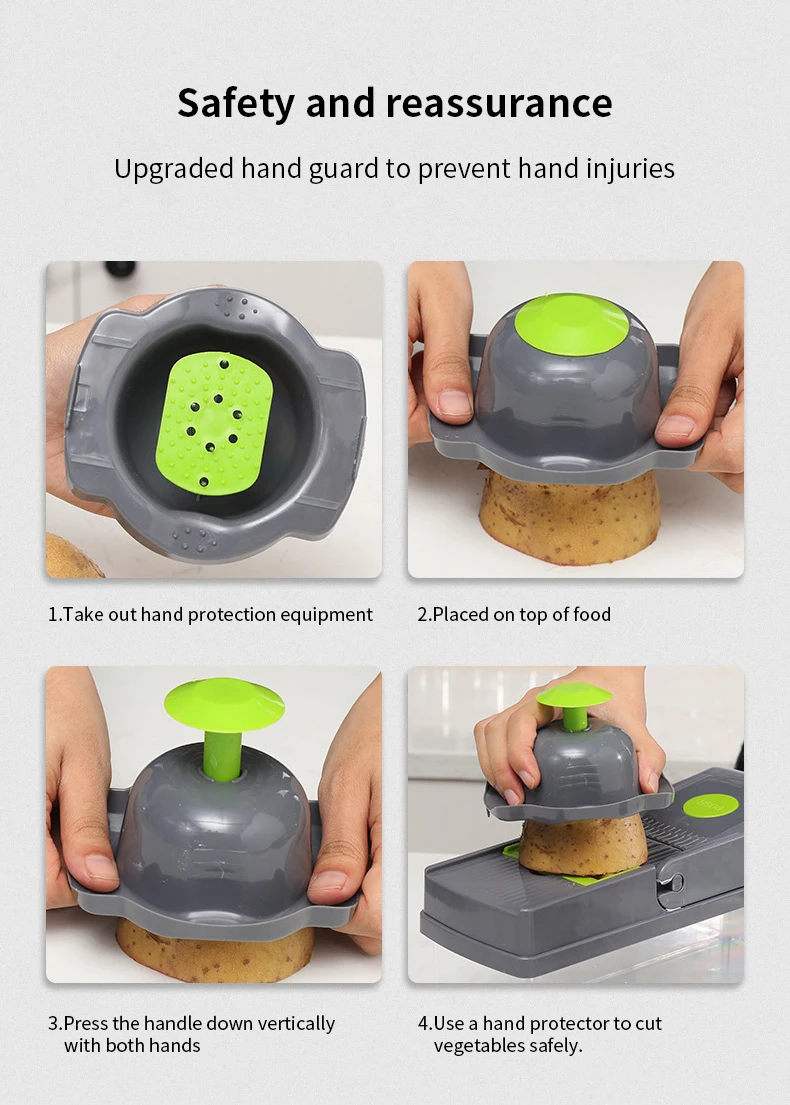 Safety and reassurance

Upgraded hand guard to prevent hand injuries

1.Take out hand protection equipment

2.Placed on top of food

3.Press the handle down vertically with both hands

4.Use a hand protector to cut vegetables safely.