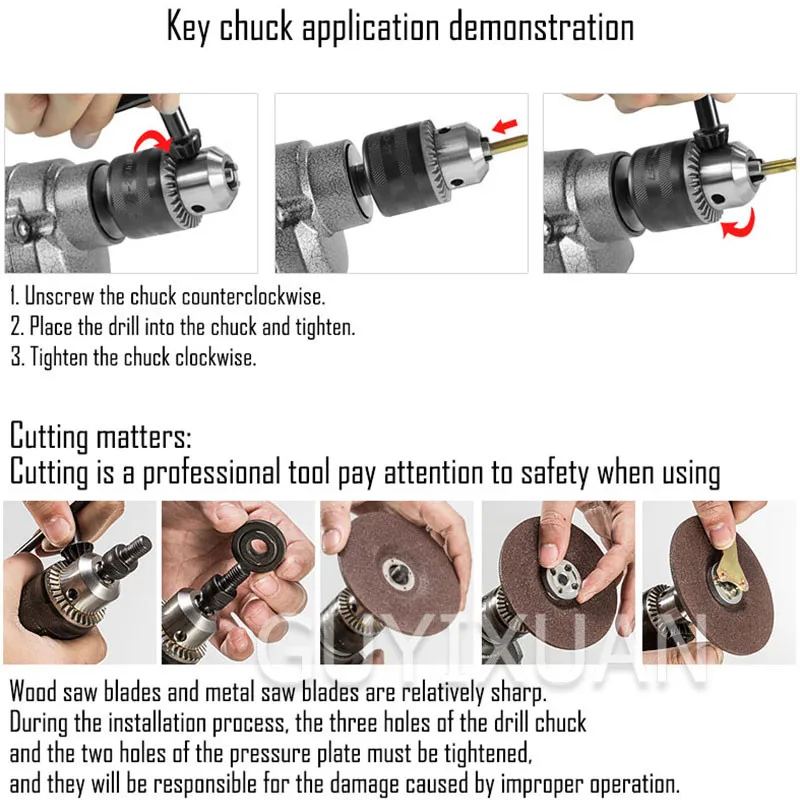 Key chuck application demonstration

1. Unscrew the chuck counterclockwise.
2. Place the drill into the chuck and tighten.
3. Tighten the chuck clockwise.

Cutting matters:
Cutting is a professional tool pay attention to safety when using

GUYIXUAN

Wood saw blades and metal saw blades are relatively sharp.
During the installation process, the three holes of the drill chuck and the two holes of the pressure plate must be tightened, and they will be responsible for the damage caused by improper operation.