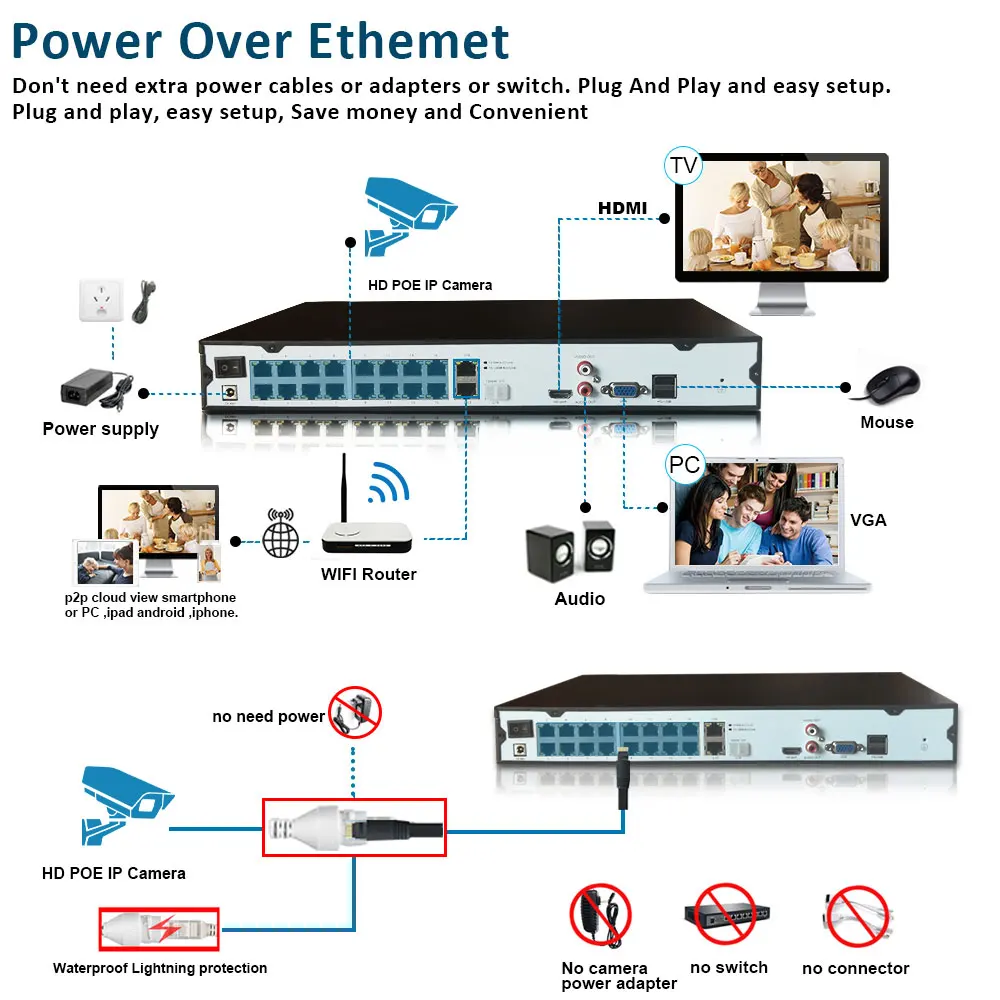 Power Over Ethemet

Don't need extra power cables or adapters or switch. Plug And Play and easy setup. Plug and play, easy setup, Save money and Convenient

TV

HDMI

HD POE IP Camera

Power supply

Mouse

PC

VGA

WIFI Router

Audio

p2p cloud view smartphone or PC ,ipad android ,iphone.

no need power

HD POE IP Camera

Waterproof Lightning protection

No camera power adapter

no switch

no connector