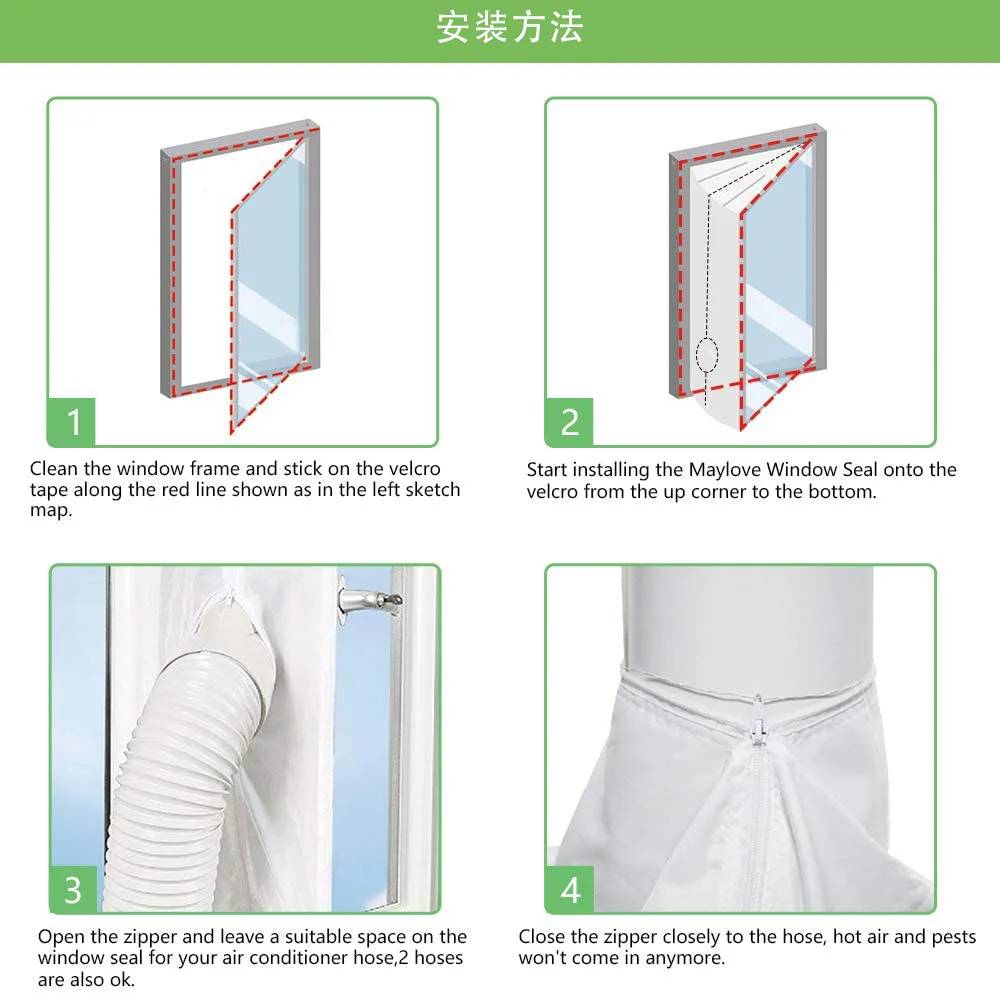 安装方法

1

Clean the window frame and stick on the velcro tape along the red line shown as in the left sketch map.

2

Start installing the Maylove Window Seal onto the velcro from the up corner to the bottom.

3

Open the zipper and leave a suitable space on the window seal for your air conditioner hose,2 hoses are also ok.

4

Close the zipper closely to the hose, hot air and pests won't come in anymore.