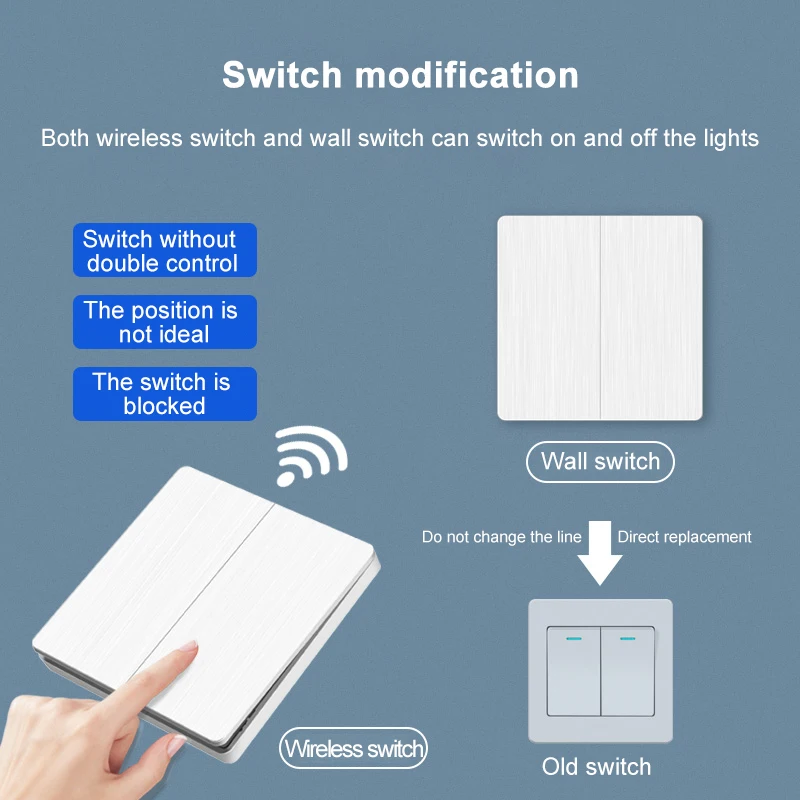 Switch modification

Both wireless switch and wall switch can switch on and off the lights

Switch without double control

The position is not ideal

The switch is blocked

Wall switch

Do not change the line

Direct replacement

Wireless switch

Old switch