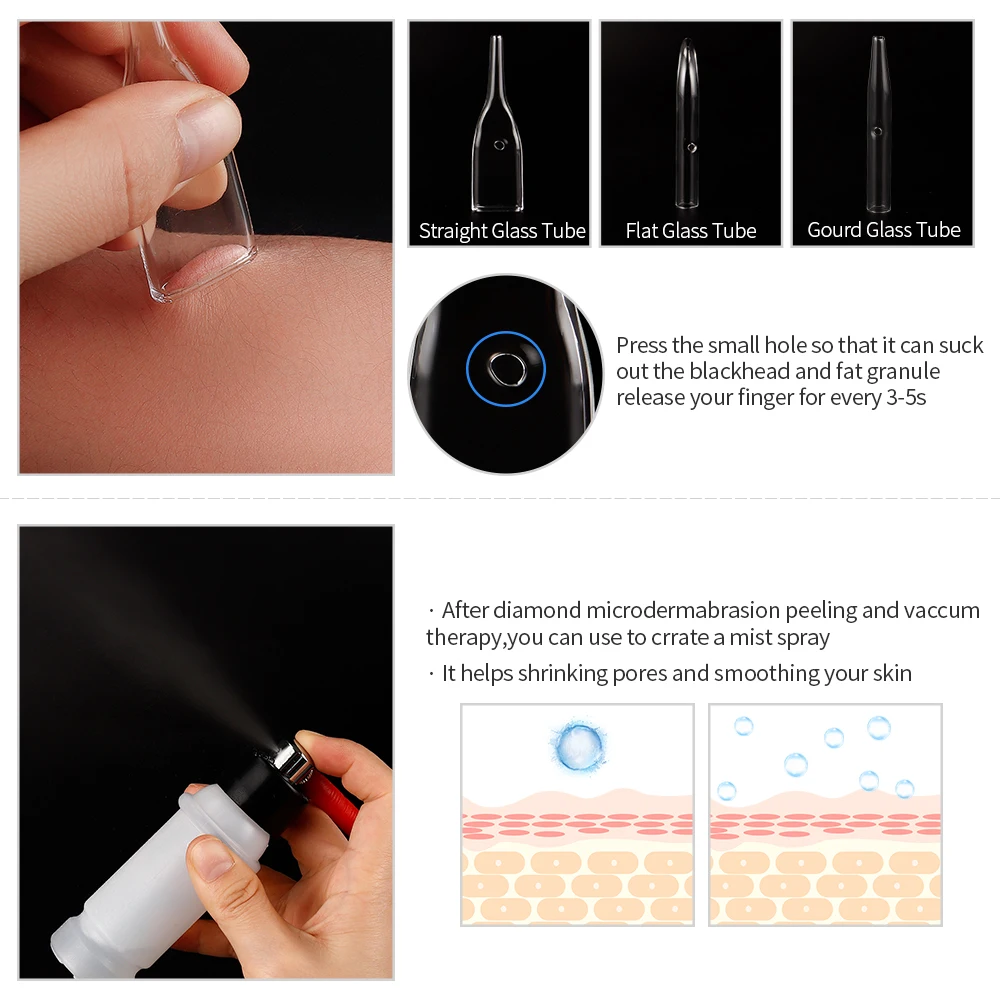 Straight Glass Tube

Flat Glass Tube

Gourd Glass Tube

Press the small hole so that it can suck out the blackhead and fat granule release your finger for every 3-5s

· After diamond microdermabrasion peeling and vaccum therapy,you can use to crrate a mist spray

· It helps shrinking pores and smoothing your skin