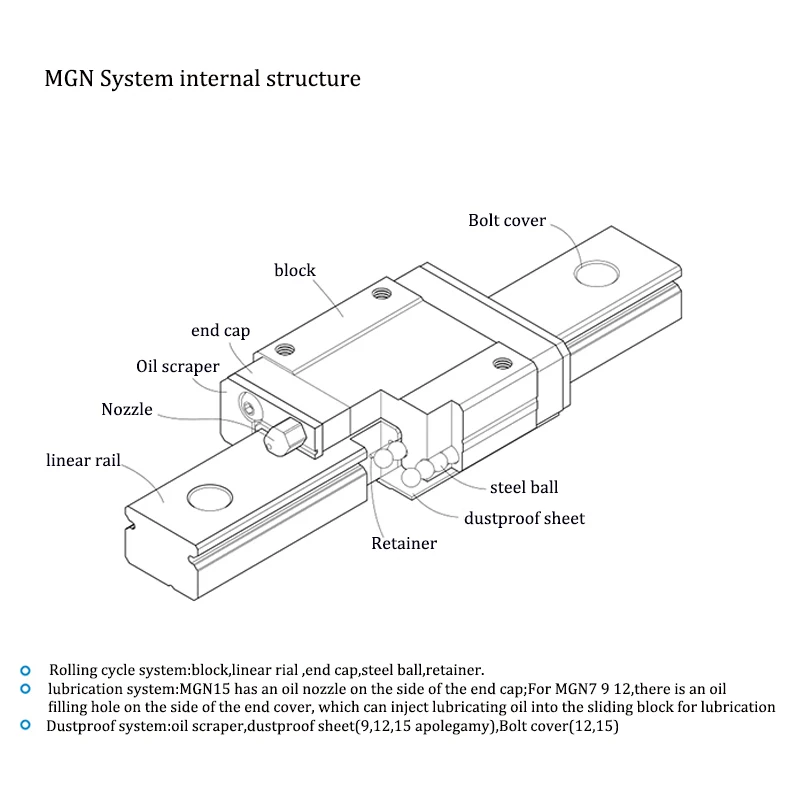 MGN System internal structure

Bolt cover

block

end cap

Oil scraper

Nozzle

linear rail

steel ball

dustproof sheet

Retainer

Rolling cycle system:block,linear rial ,end cap,steel ball,retainer.

lubrication system:MGN15 has an oil nozzle on the side of the end cap;For MGN7 9 12,there is an oil filling hole on the side of the end cover, which can inject lubricating oil into the sliding block for lubrication

Dustproof system:oil scraper,dustproof sheet(9,12,15 apolegamy),Bolt cover(12,15)