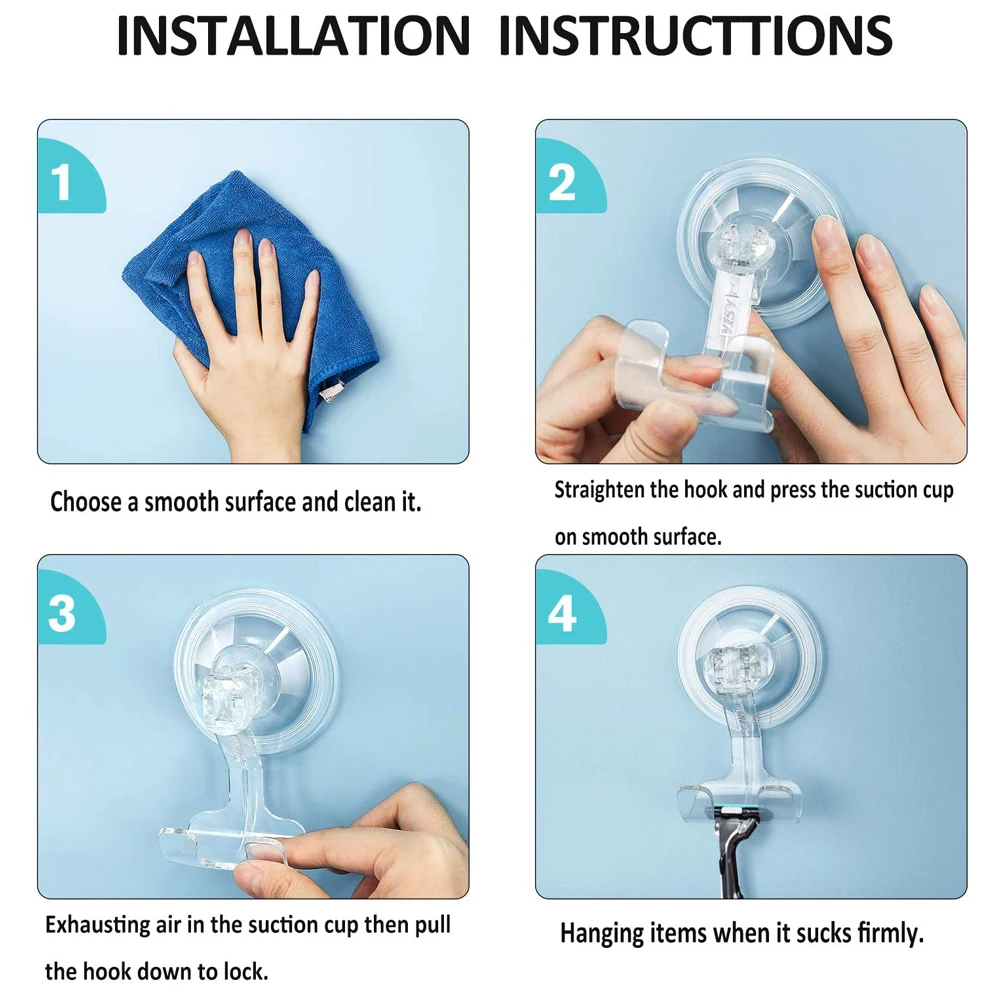 INSTALLATION INSTRUCTTIONS

1

Choose a smooth surface and clean it.

2

Straighten the hook and press the suction cup on smooth surface.

3

Exhausting air in the suction cup then pull the hook down to lock.

4

Hanging items when it sucks firmly.