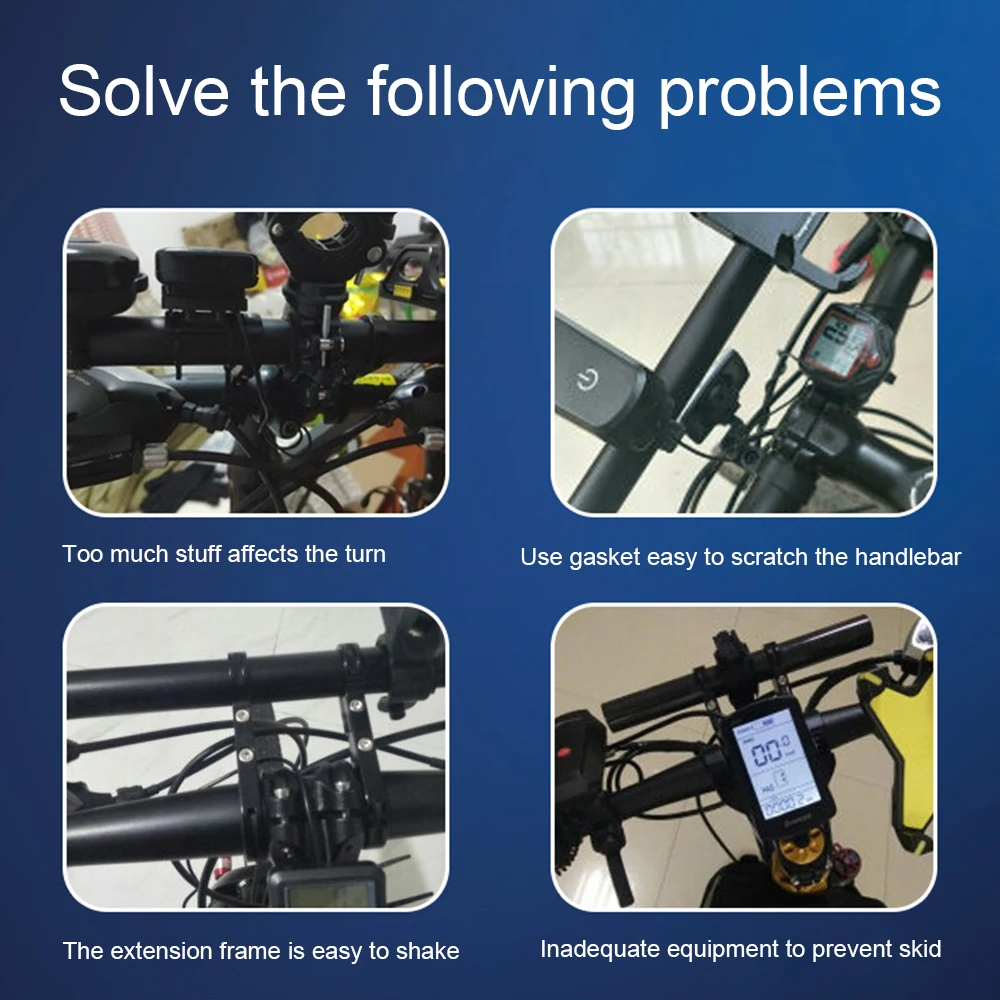 Solve the following problems

Too much stuff affects the turn

Use gasket easy to scratch the handlebar

The extension frame is easy to shake

Inadequate equipment to prevent skid