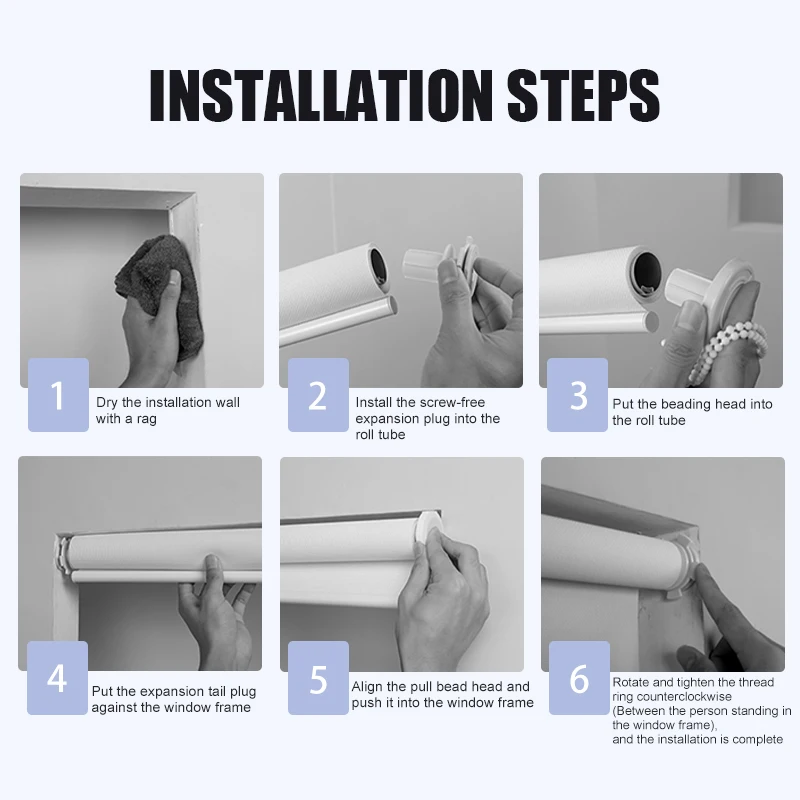 INSTALLATION STEPS

1
Dry the installation wall with a rag

2
Install the screw-free expansion plug into the roll tube

3
Put the beading head into the roll tube

4
Put the expansion tail plug against the window frame

5
Align the pull bead head and push it into the window frame

6
Rotate and tighten the thread ring counterclockwise
(Between the person standing in the window frame),
and the installation is complete