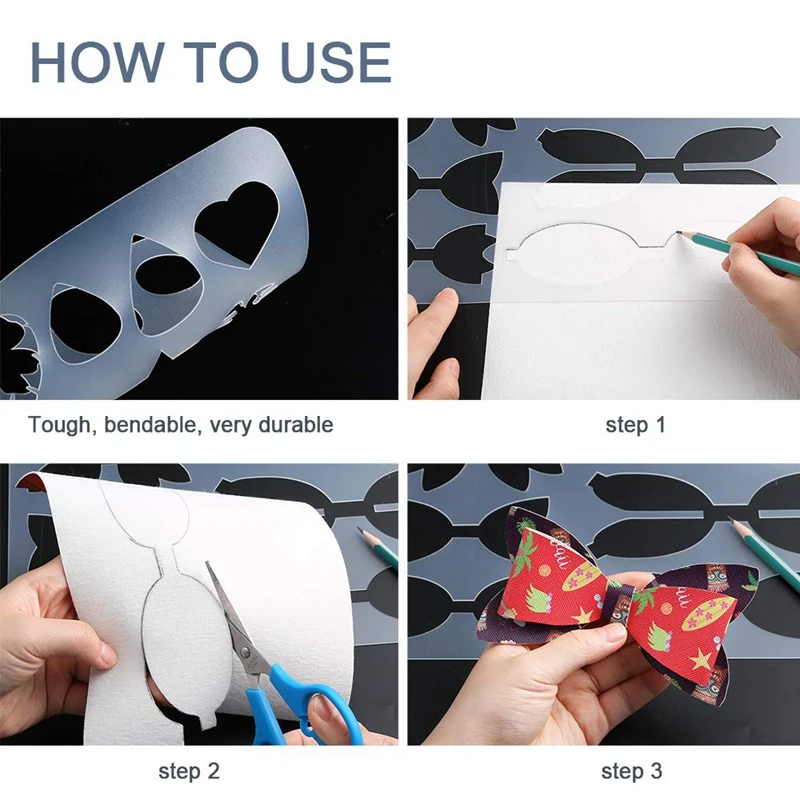 HOW TO USE

Tough, bendable, very durable

step 1

step 2

step 3