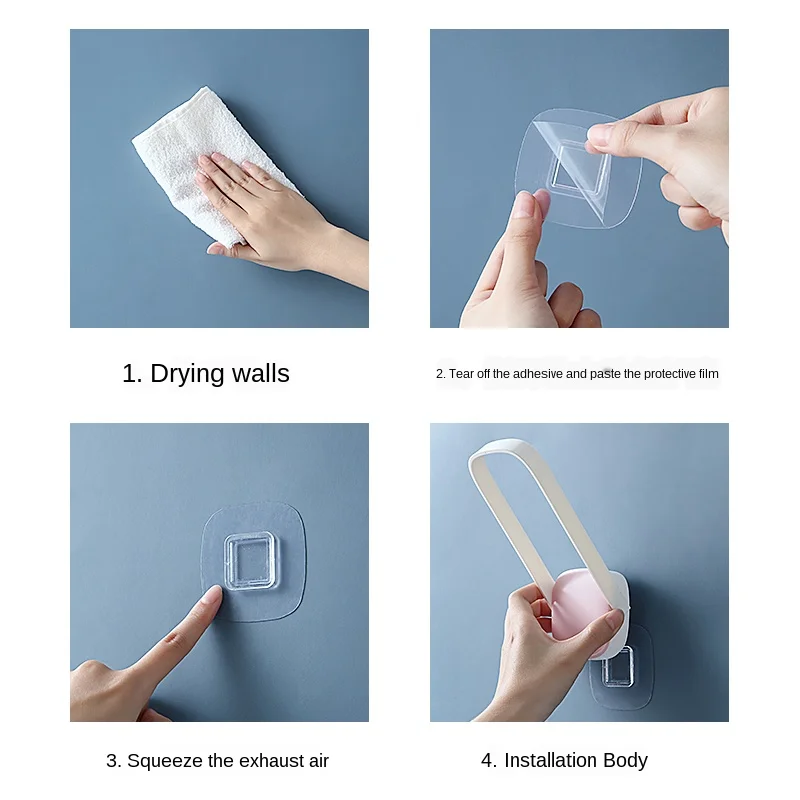 1. Drying walls

2. Tear off the adhesive and paste the protective film

3. Squeeze the exhaust air

4. Installation Body