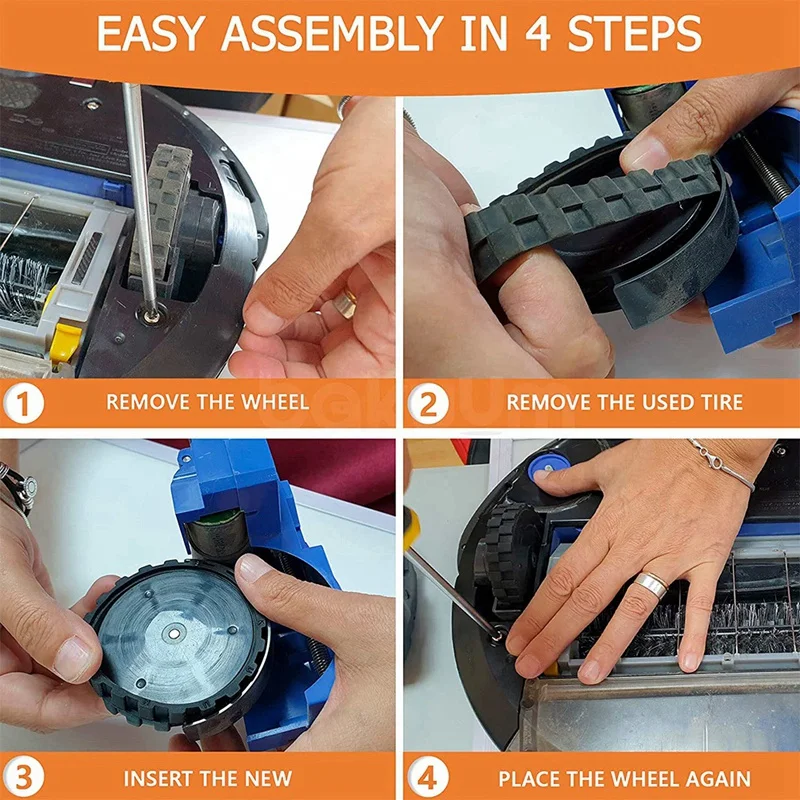 EASY ASSEMBLY IN 4 STEPS

1 REMOVE THE WHEEL

2 REMOVE THE USED TIRE

3 INSERT THE NEW

4 PLACE THE WHEEL AGAIN