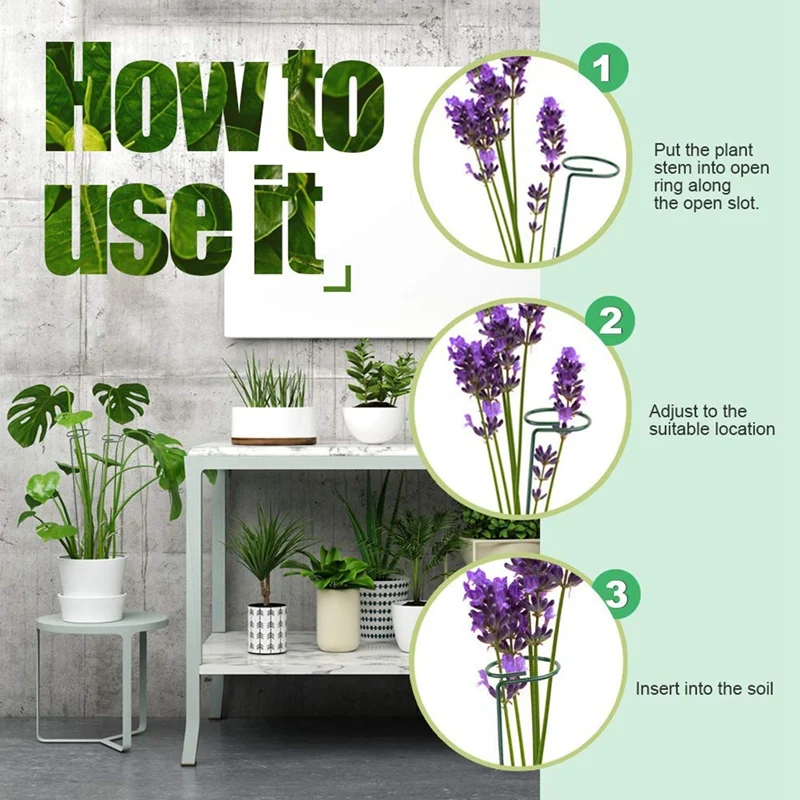 How to use it

1

Put the plant stem into open ring along the open slot.

2

Adjust to the suitable location

3

Insert into the soil