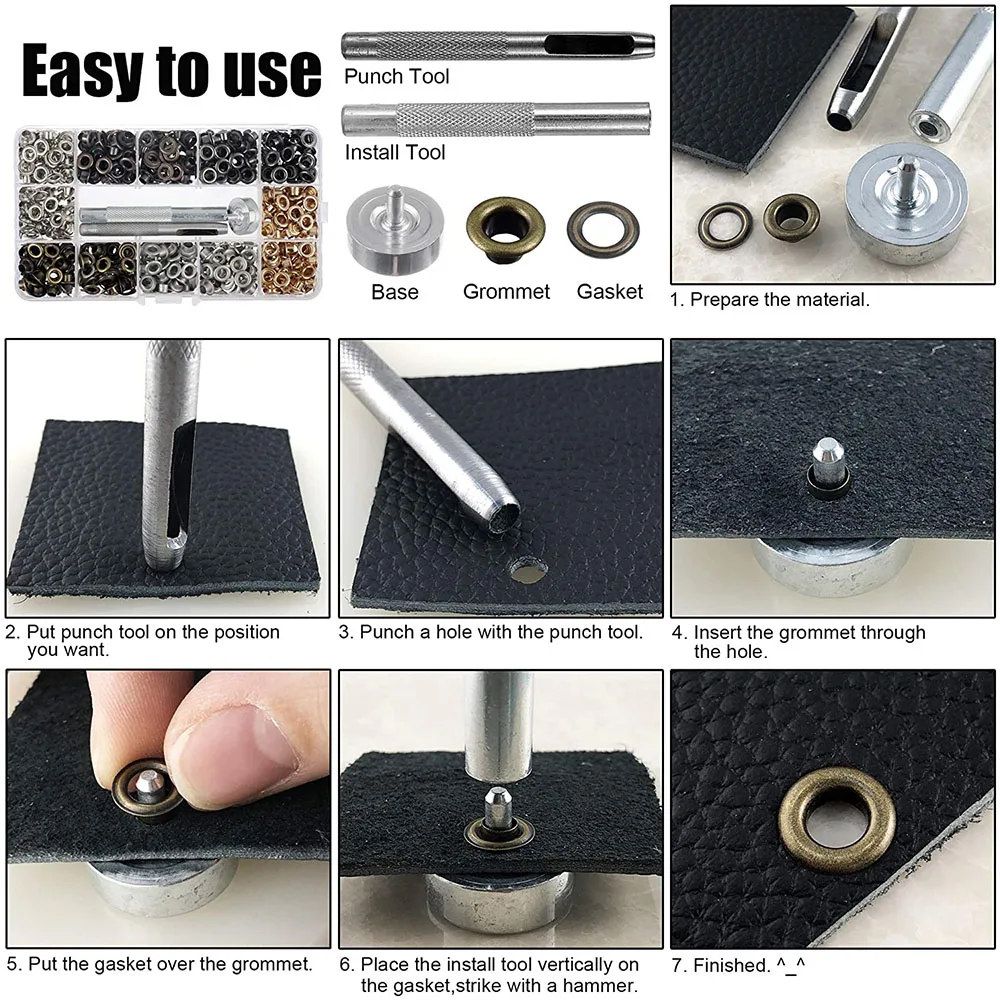 Easy to use

Punch Tool

Install Tool

Base

Grommet

Gasket

1. Prepare the material.

2. Put punch tool on the position you want.

3. Punch a hole with the punch tool.

4. Insert the grommet through the hole.

5. Put the gasket over the grommet.

6. Place the install tool vertically on the gasket,strike with a hammer.

7. Finished. ^_^