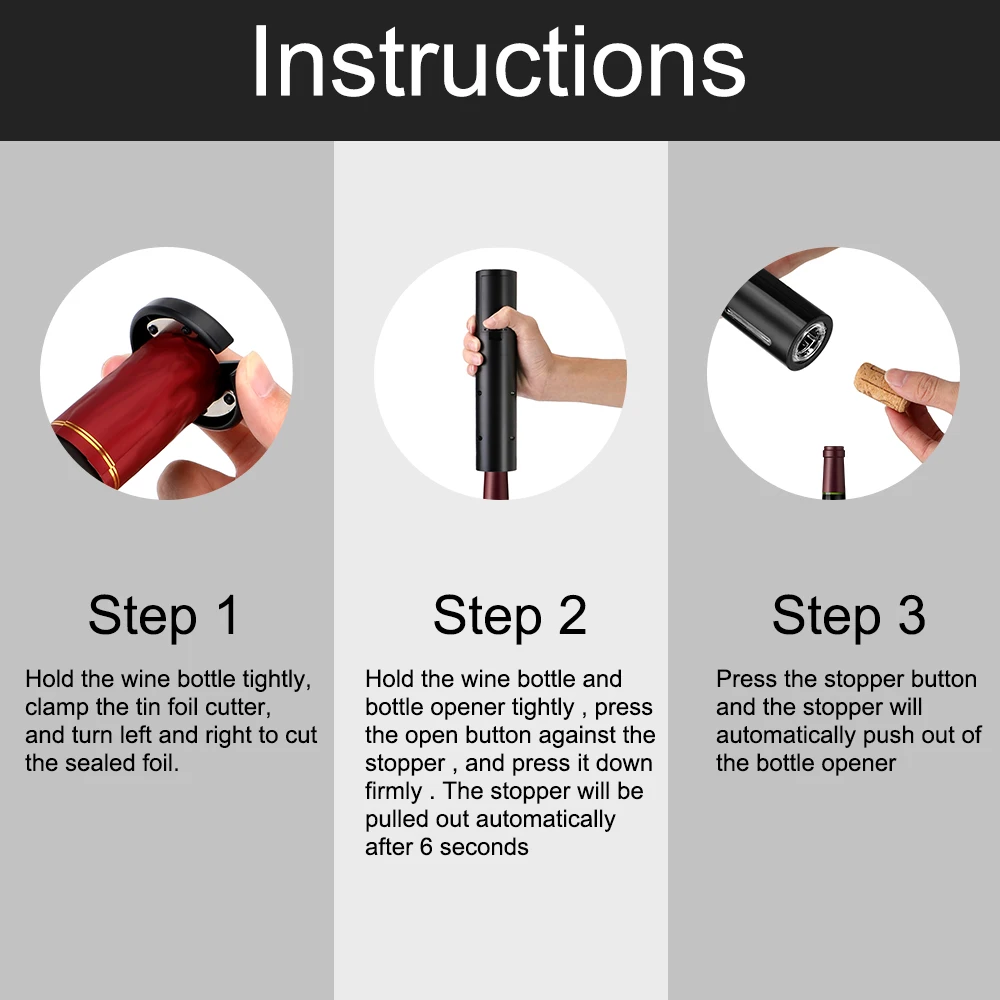 Instructions

Step 1

Hold the wine bottle tightly, clamp the tin foil cutter, and turn left and right to cut the sealed foil.

Step 2

Hold the wine bottle and bottle opener tightly , press the open button against the stopper , and press it down firmly . The stopper will be pulled out automatically after 6 seconds

Step 3

Press the stopper button and the stopper will automatically push out of the bottle opener