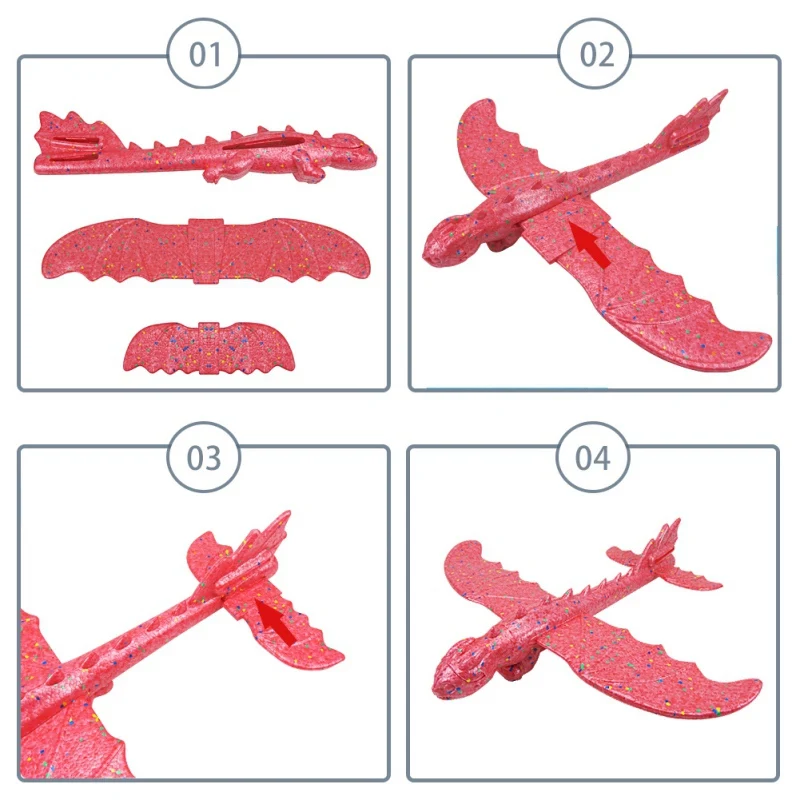 01

02

03

04