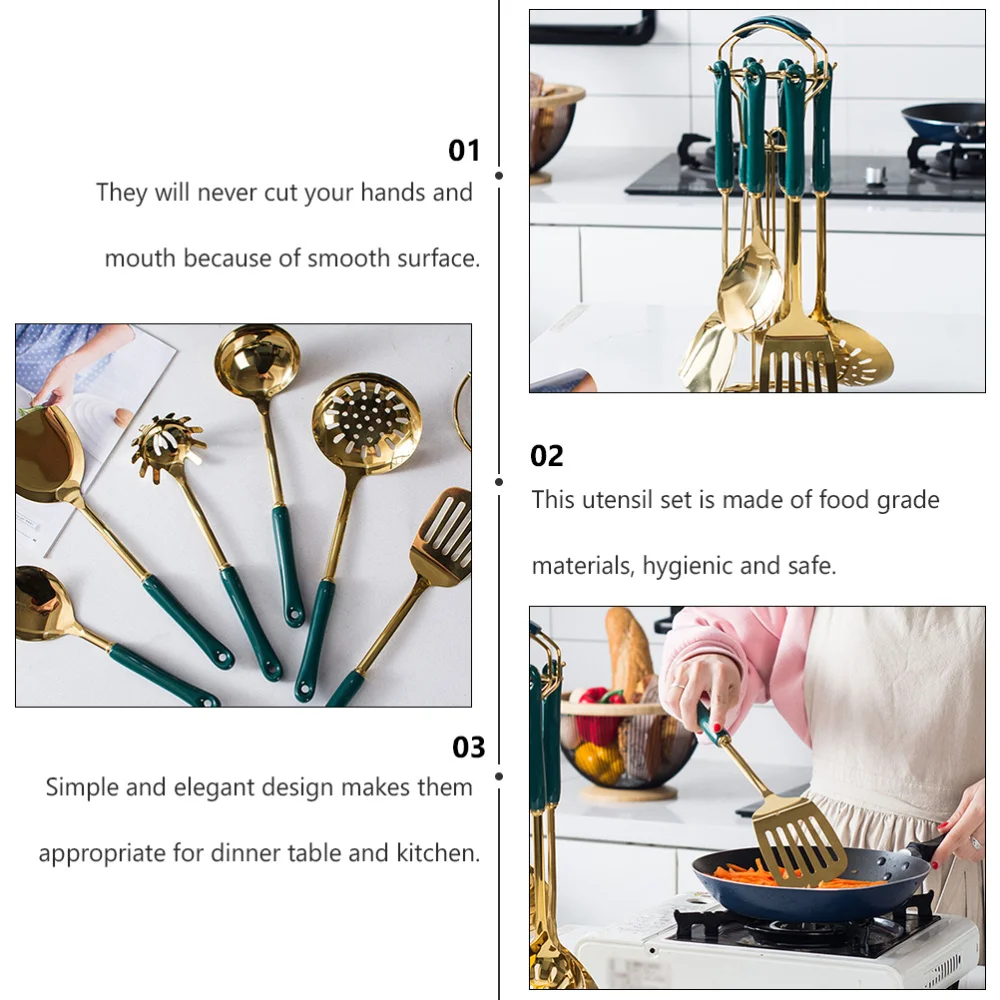 01

They will never cut your hands and mouth because of smooth surface.

02

This utensil set is made of food grade materials, hygienic and safe.

03

Simple and elegant design makes them appropriate for dinner table and kitchen.