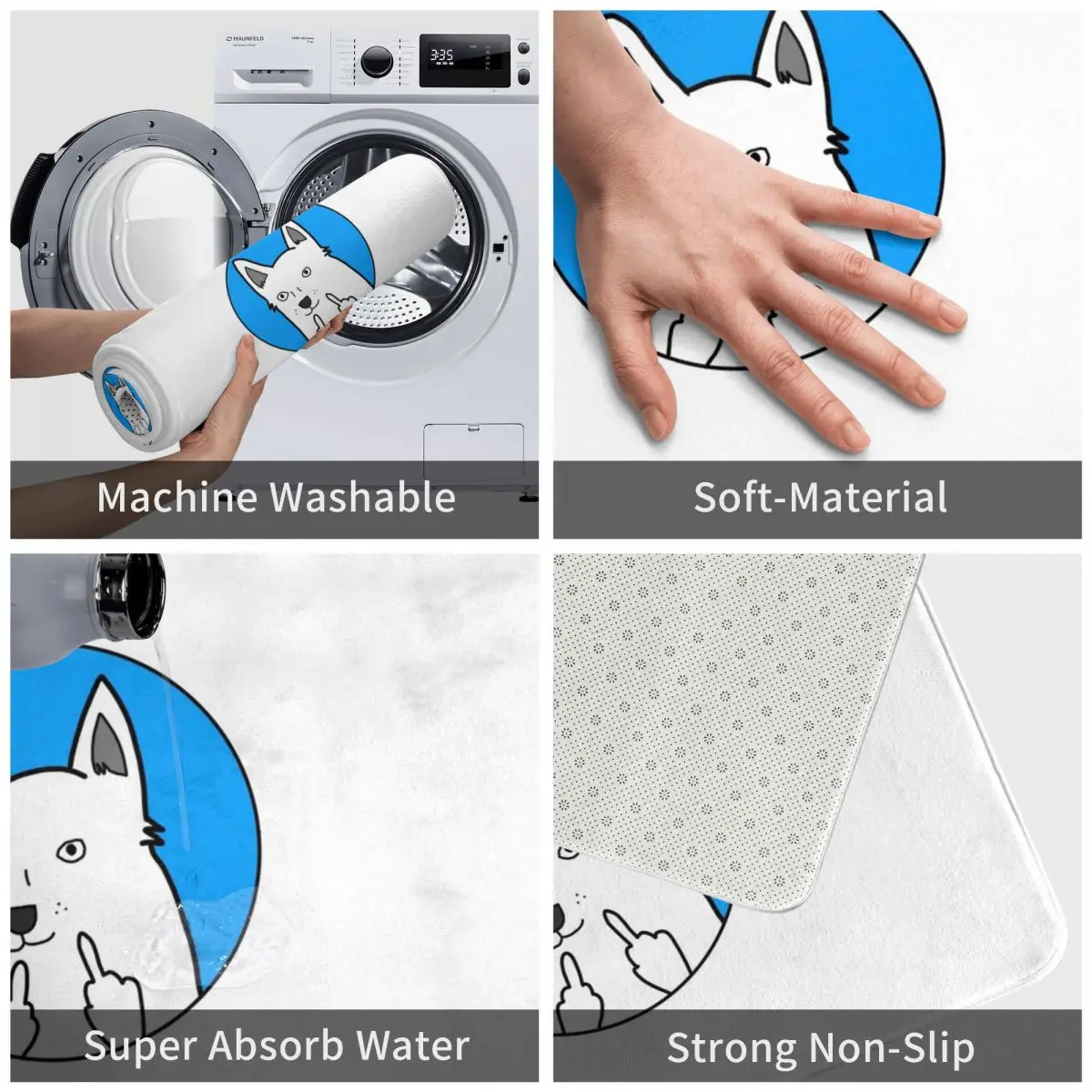 MAUNFELD

3:35

Machine Washable

Soft-Material

Super Absorb Water

Strong Non-Slip