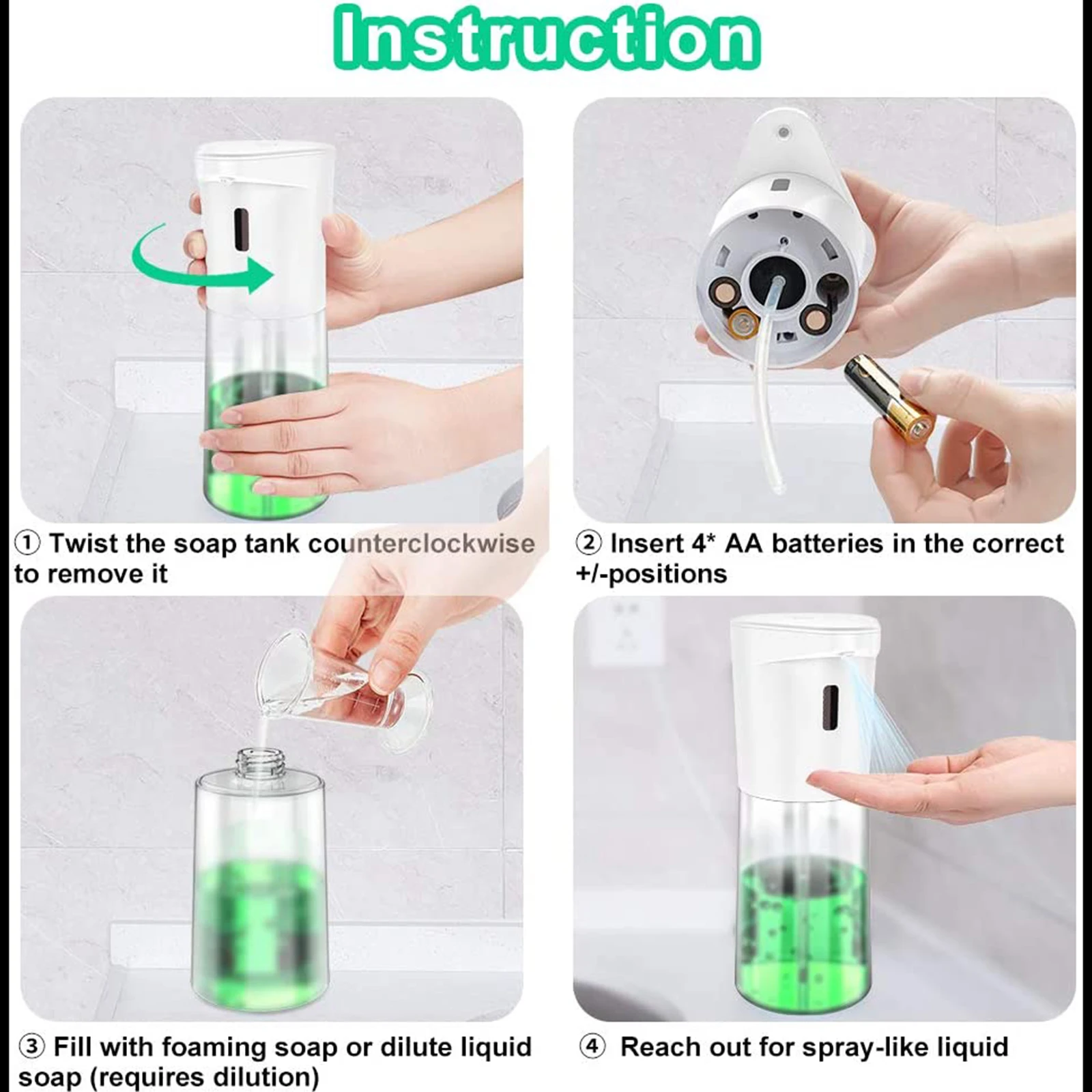 Instruction

① Twist the soap tank counterclockwise to remove it

② Insert 4* AA batteries in the correct +/-positions

③ Fill with foaming soap or dilute liquid soap (requires dilution)

④ Reach out for spray-like liquid