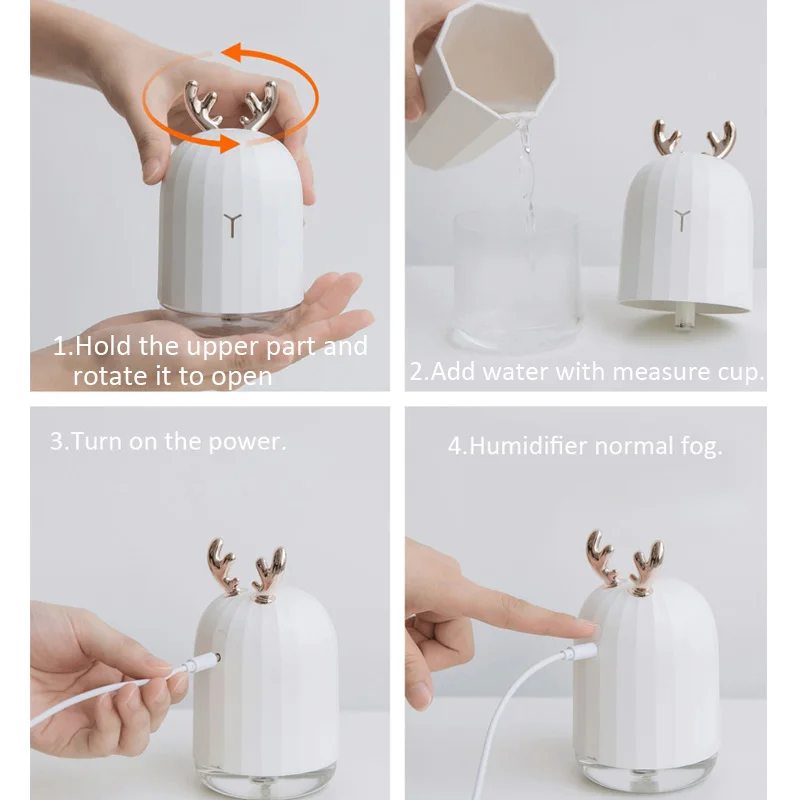 1.Hold the upper part and rotate it to open

2.Add water with measure cup.

3.Turn on the power.

4.Humidifier normal fog.