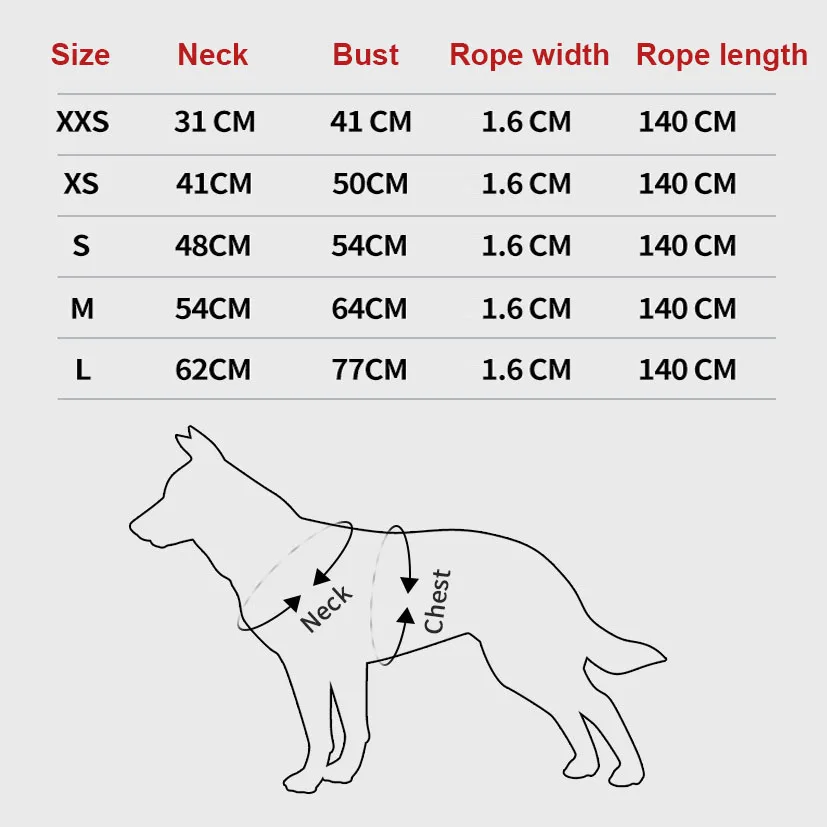 | Size | Neck | Bust | Rope width | Rope length |
|---|---|---|---|---|
| XXS | 31 CM | 41 CM | 1.6 CM | 140 CM |
| XS | 41CM | 50CM | 1.6 CM | 140 CM |
| S | 48CM | 54CM | 1.6 CM | 140 CM |
| M | 54CM | 64CM | 1.6 CM | 140 CM |
| L | 62CM | 77CM | 1.6 CM | 140 CM |

Neck

Chest