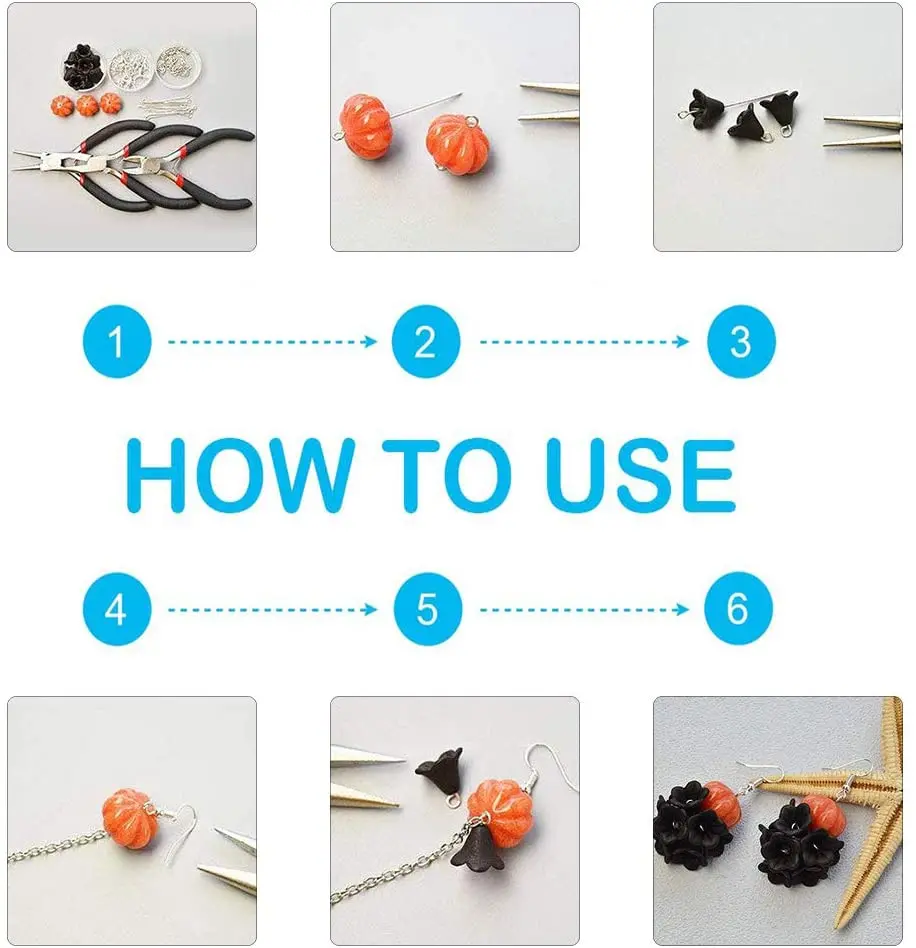 1
2
3
HOW TO USE
4
5
6