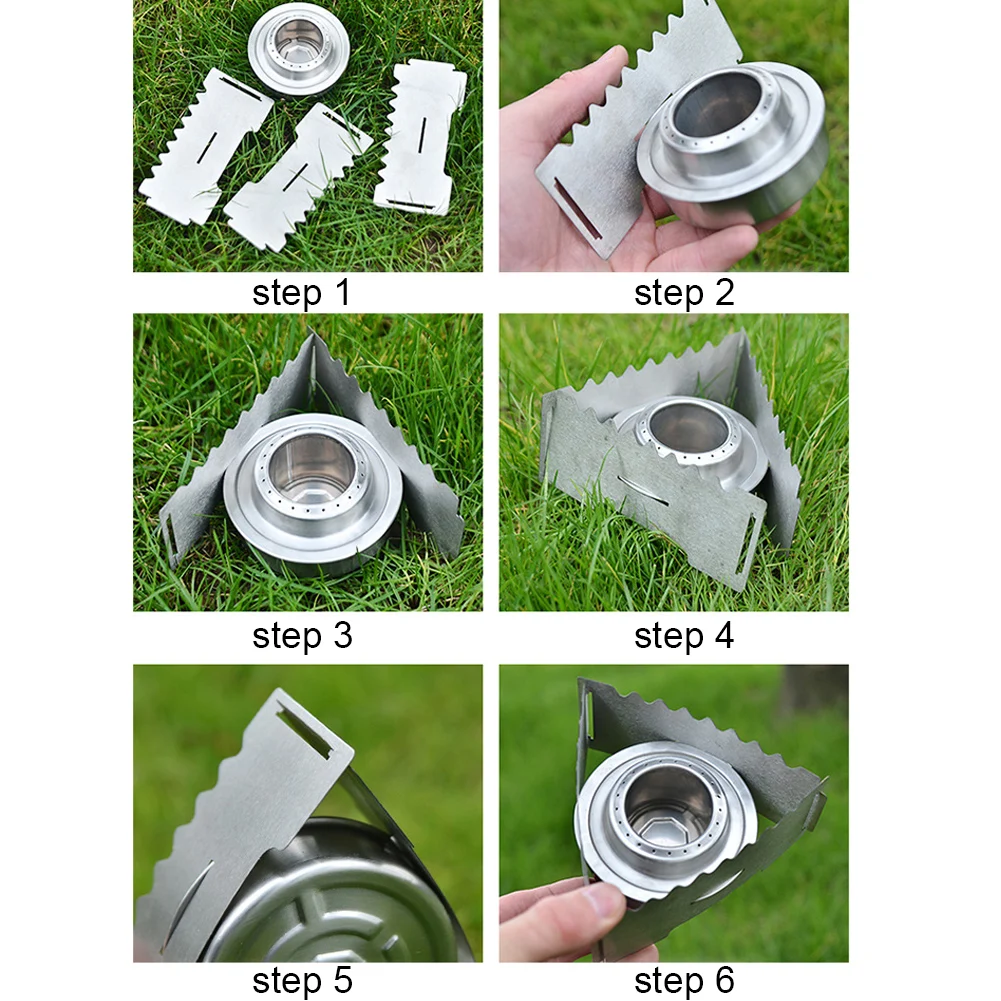 step 1

step 2

step 3

step 4

step 5

step 6