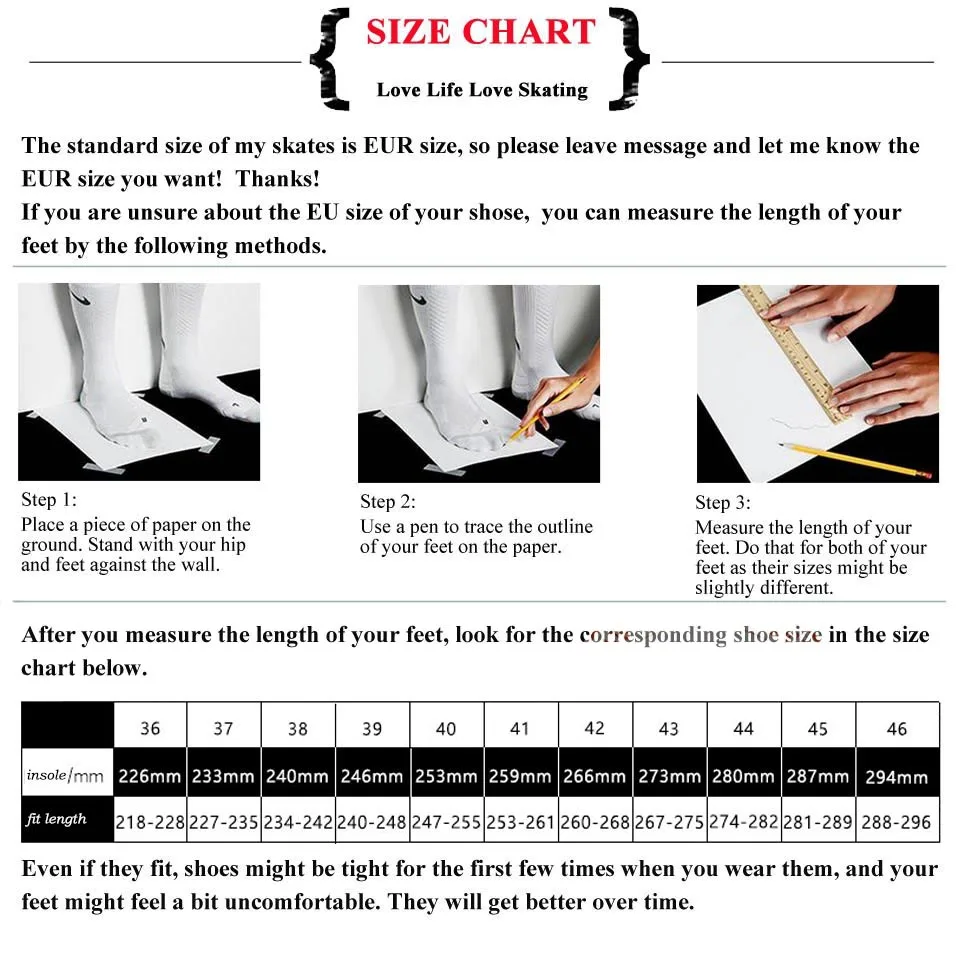 SIZE CHART
Love Life Love Skating

The standard size of my skates is EUR size, so please leave message and let me know the EUR size you want! Thanks!
If you are unsure about the EU size of your shose, you can measure the length of your feet by the following methods.

Step 1:
Place a piece of paper on the ground. Stand with your hip and feet against the wall.

Step 2:
Use a pen to trace the outline of your feet on the paper.

Step 3:
Measure the length of your feet. Do that for both of your feet as their sizes might be slightly different.

After you measure the length of your feet, look for the corresponding shoe size in the size chart below.

| | 36 | 37 | 38 | 39 | 40 | 41 | 42 | 43 | 44 | 45 | 46 |
|---|---|---|---|---|---|---|---|---|---|---|---|
| insole/mm | 226mm | 233mm | 240mm | 246mm | 253mm | 259mm | 266mm | 273mm | 280mm | 287mm | 294mm |
| fit length | 218-228 | 227-235 | 234-242 | 240-248 | 247-255 | 253-261 | 260-268 | 267-275 | 274-282 | 281-289 | 288-296 |

Even if they fit, shoes might be tight for the first few times when you wear them, and your feet might feel a bit uncomfortable. They will get better over time.