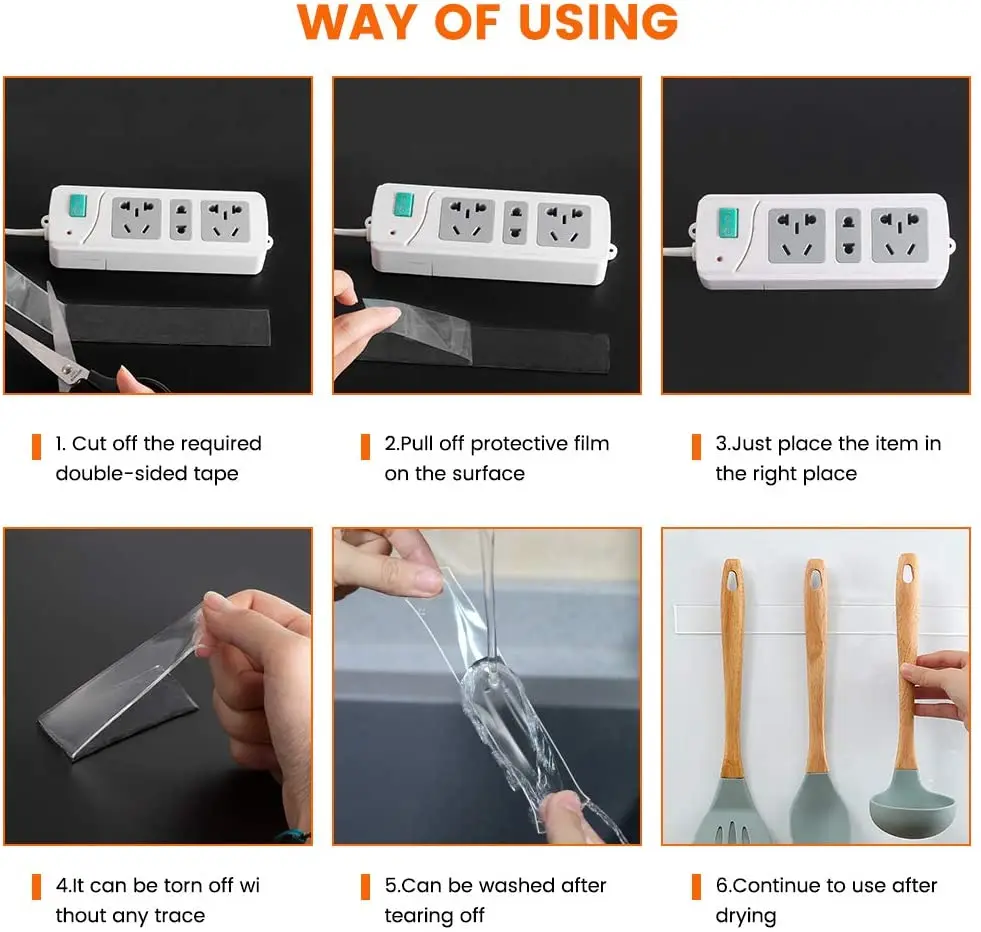 WAY OF USING

1. Cut off the required double-sided tape

2.Pull off protective film on the surface

3.Just place the item in the right place

4.It can be torn off wi thout any trace

5.Can be washed after tearing off

6.Continue to use after drying